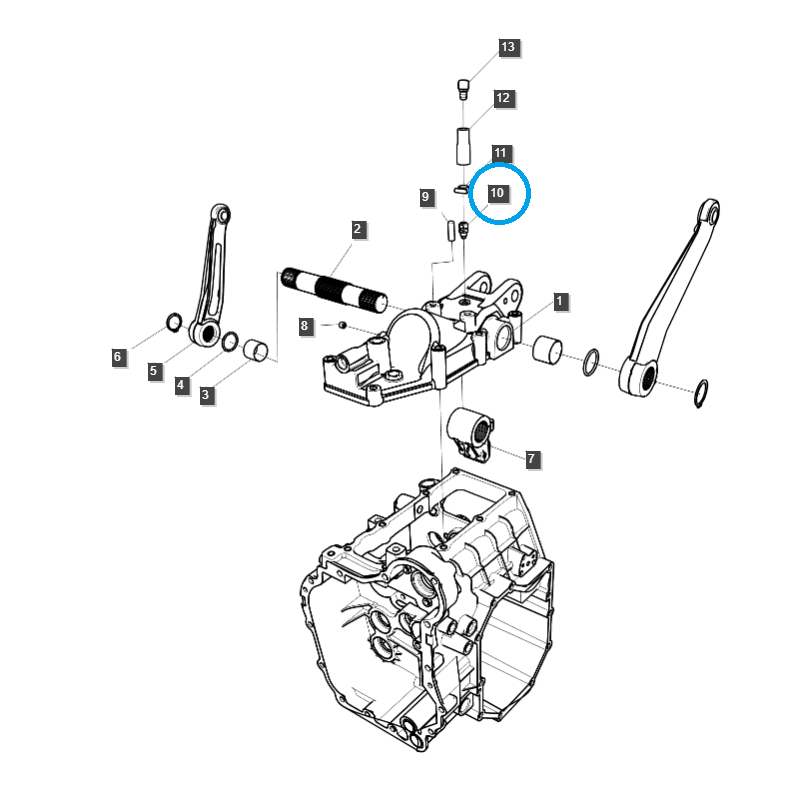 13
12
11
10
9
2
1
8
6
5
4
3
7