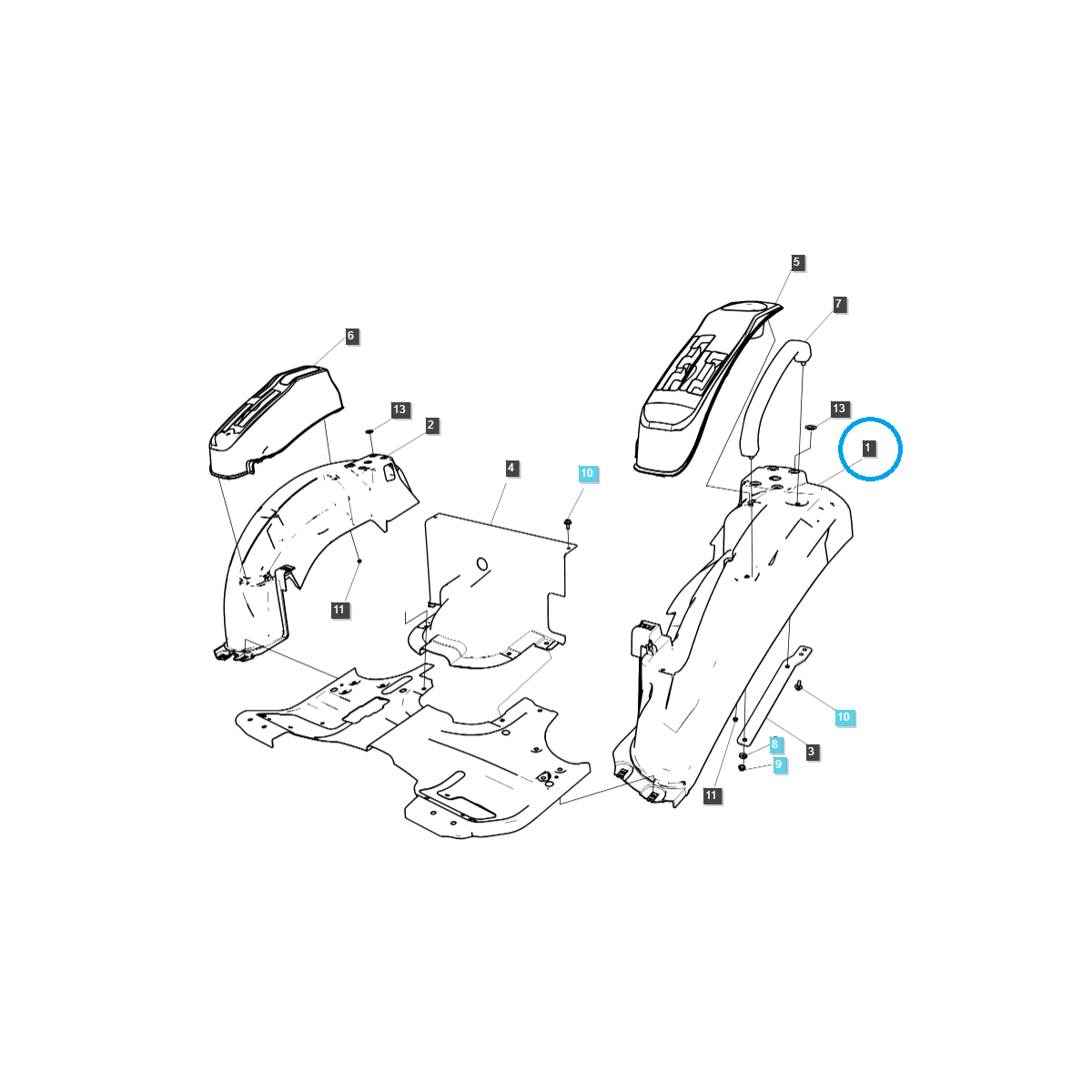 5
7
6
13
2
13
1
4
10
11
10
8
3
9
11