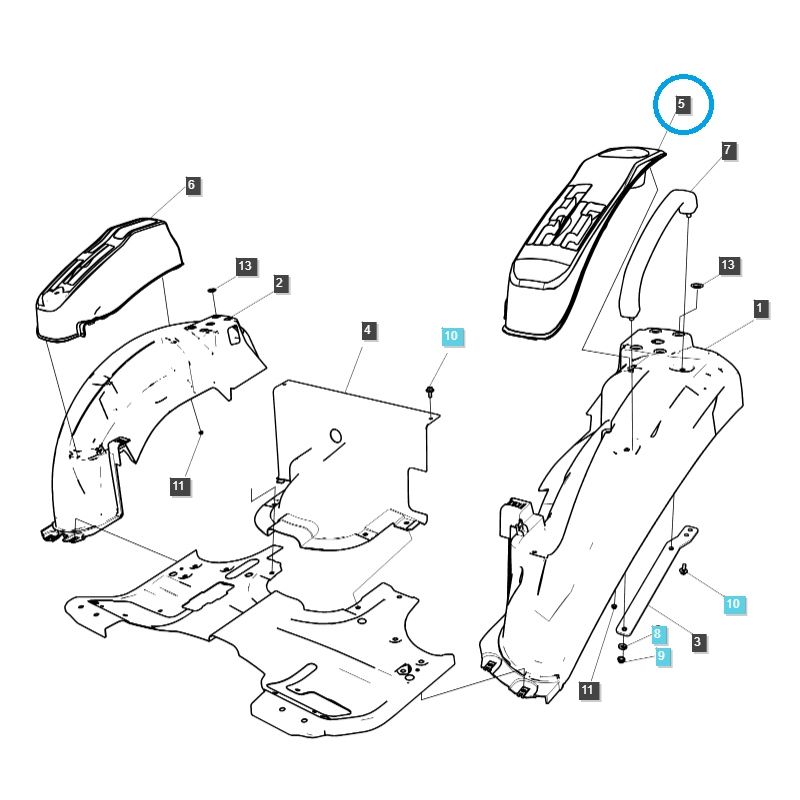 5
7
6
13
13
2
1
4
10
11
10
8
3
9
11