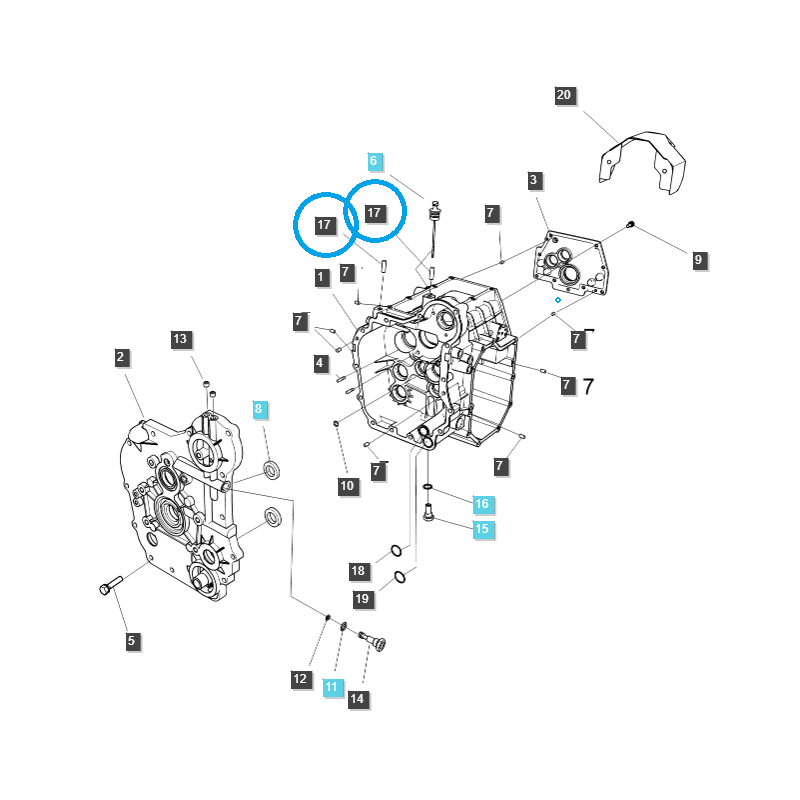 20
6
3
17
17
7
9
1
7
7
7
4
7
7
13
2
8
10
7
7
16
15
18
19
5
12
11
14