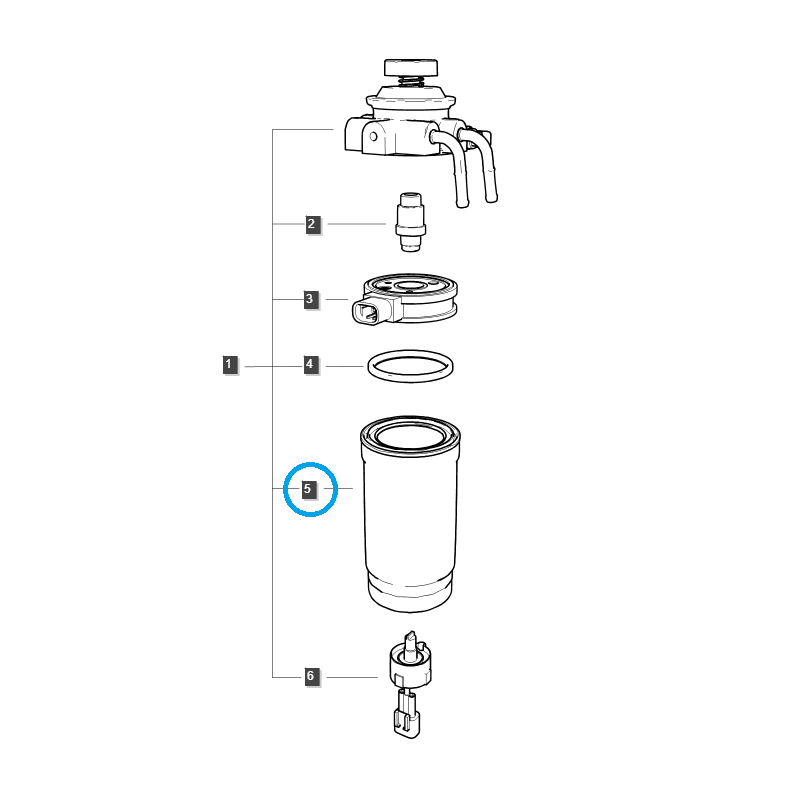 2
3
1
4
5
6