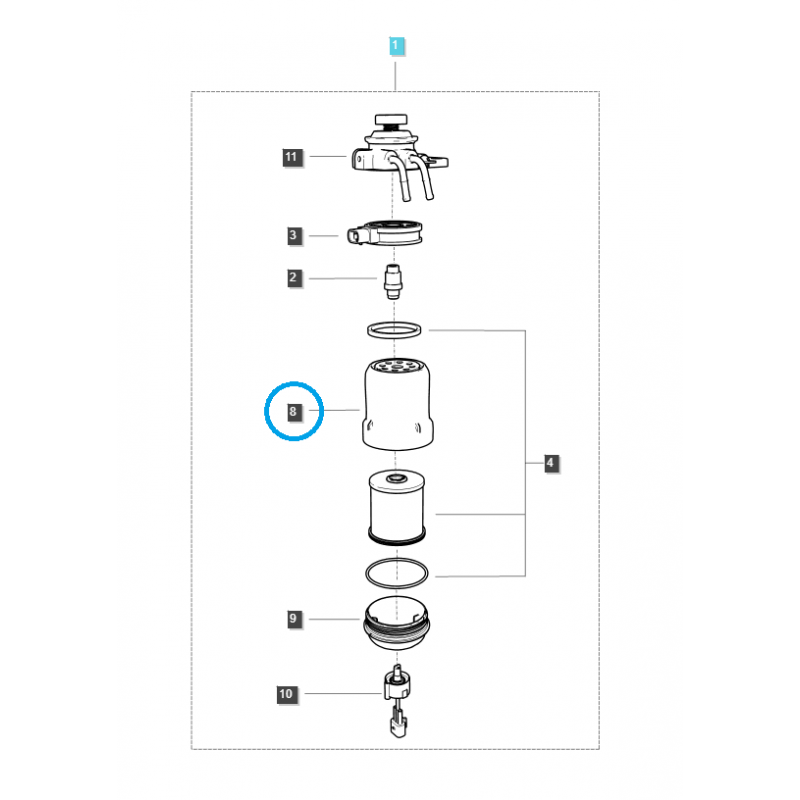 1
11
3
2
8
4
9
10