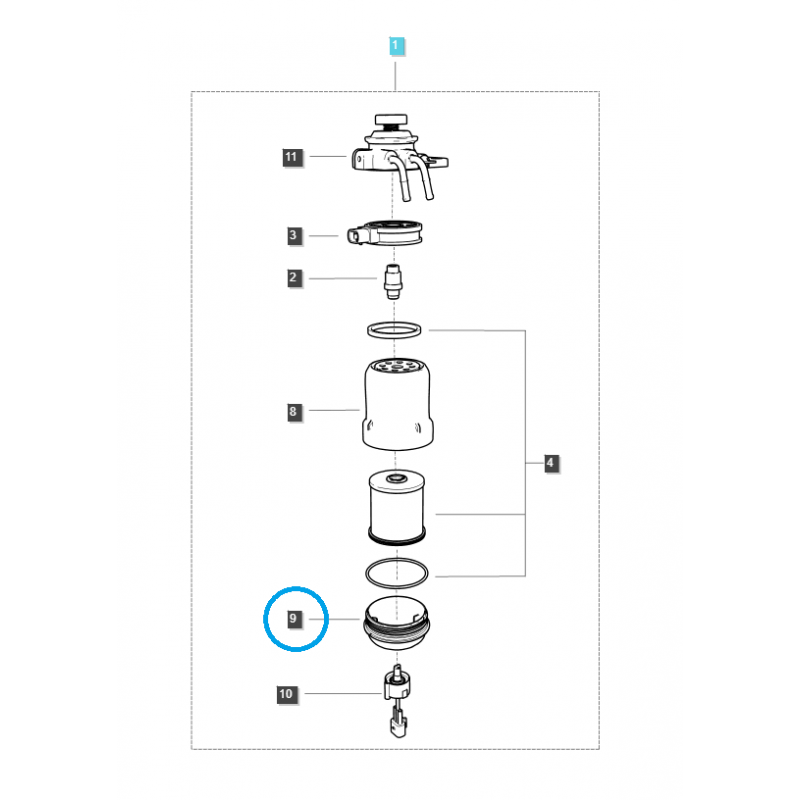 1
11
3
2
8
4
9
10