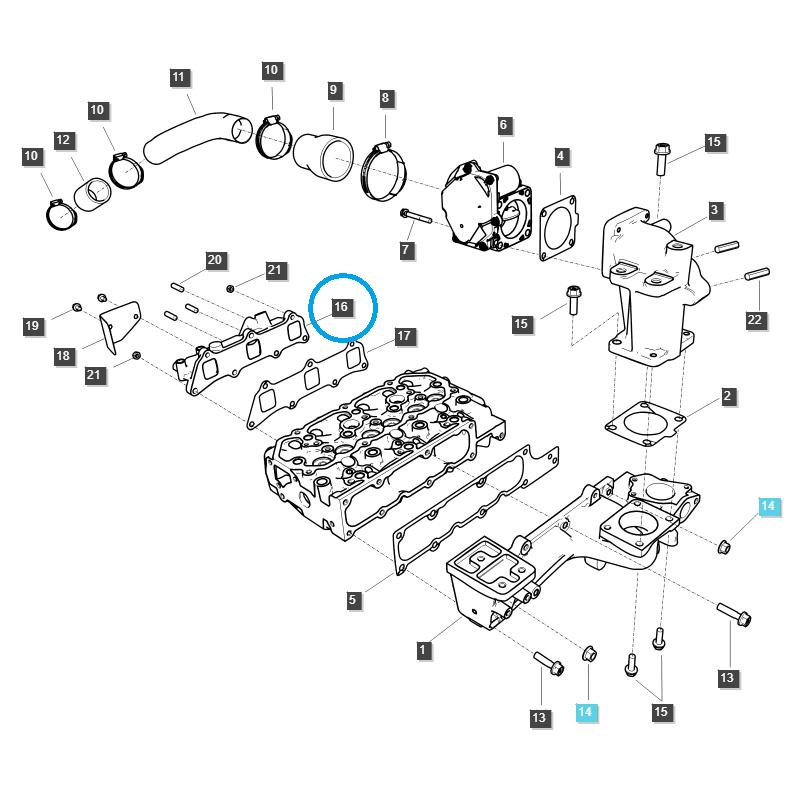 11
10
9
8
10
12
10
6
4
15
3
7
20
21
16
17
19
18
21
15
22
2
14
5
1
13
14
15
13