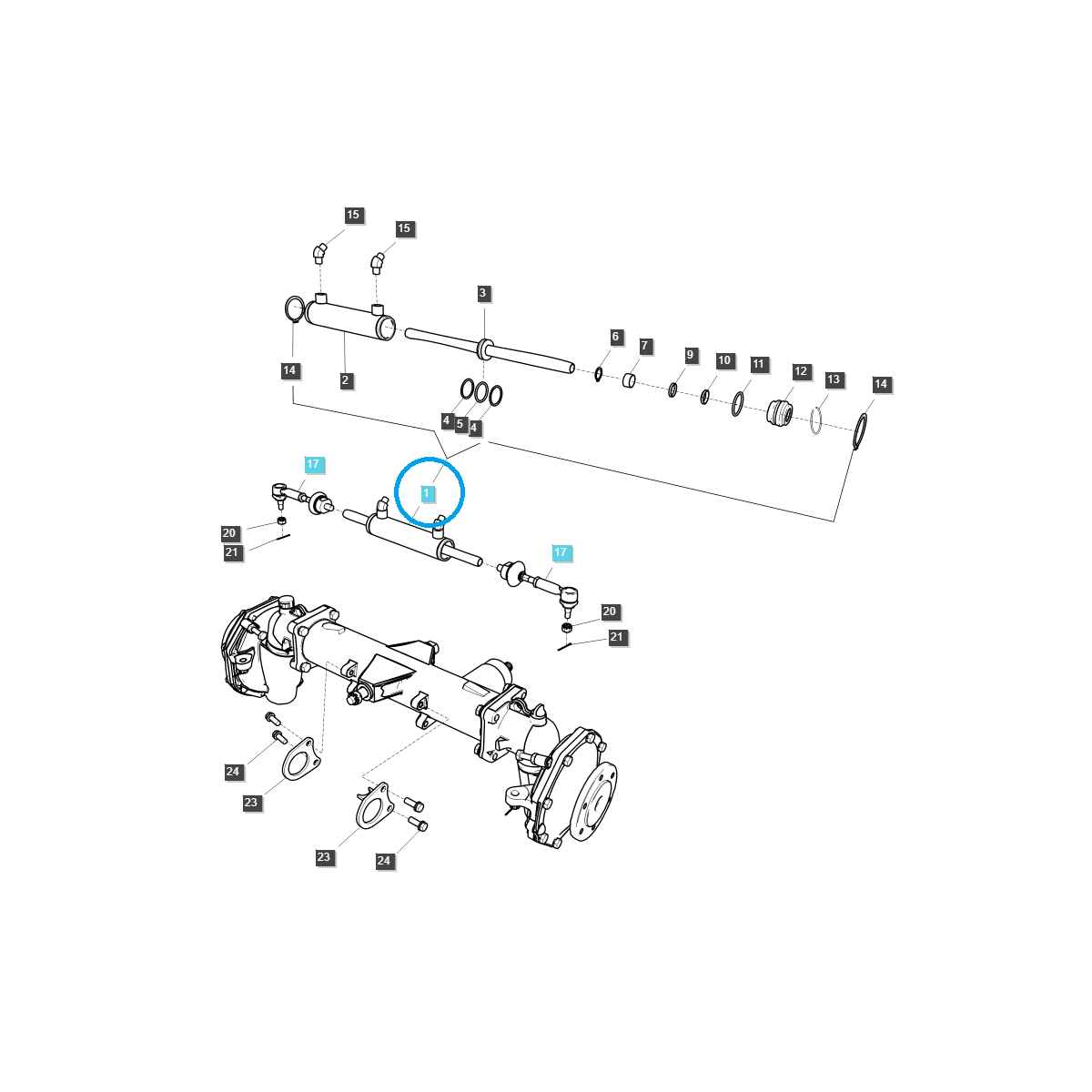 15
15
3
6
7
9
10
11
12
13
14
14
2
4
5
4
17
1
20
21
17
20
21
24
23
23
24