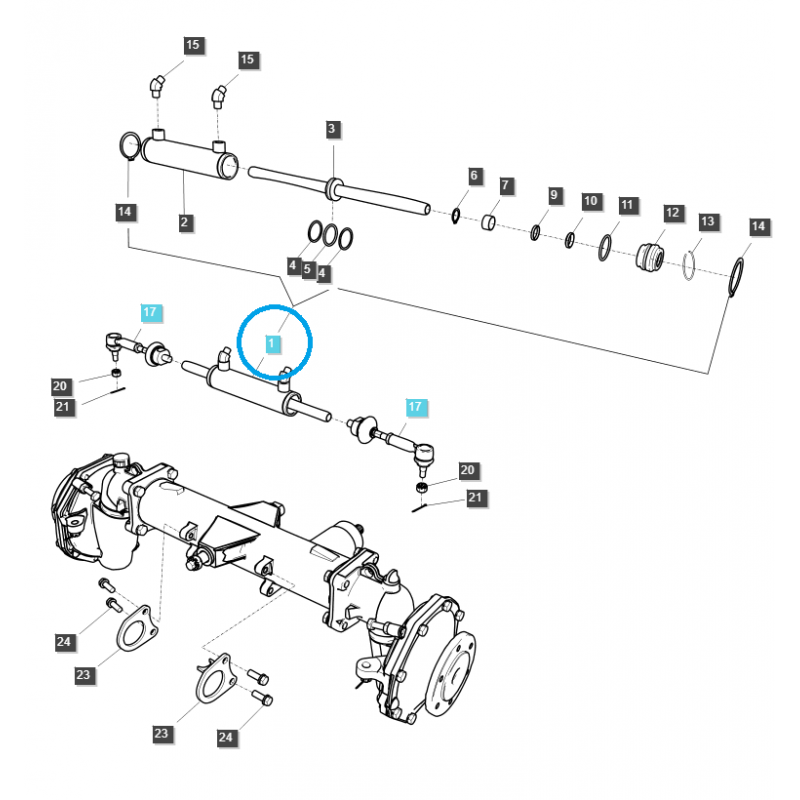 15
15
3
6
7
9
10
11
12
13
14
14
2
4
5
4
17
1
20
21
17
20
21
24
23
23
24