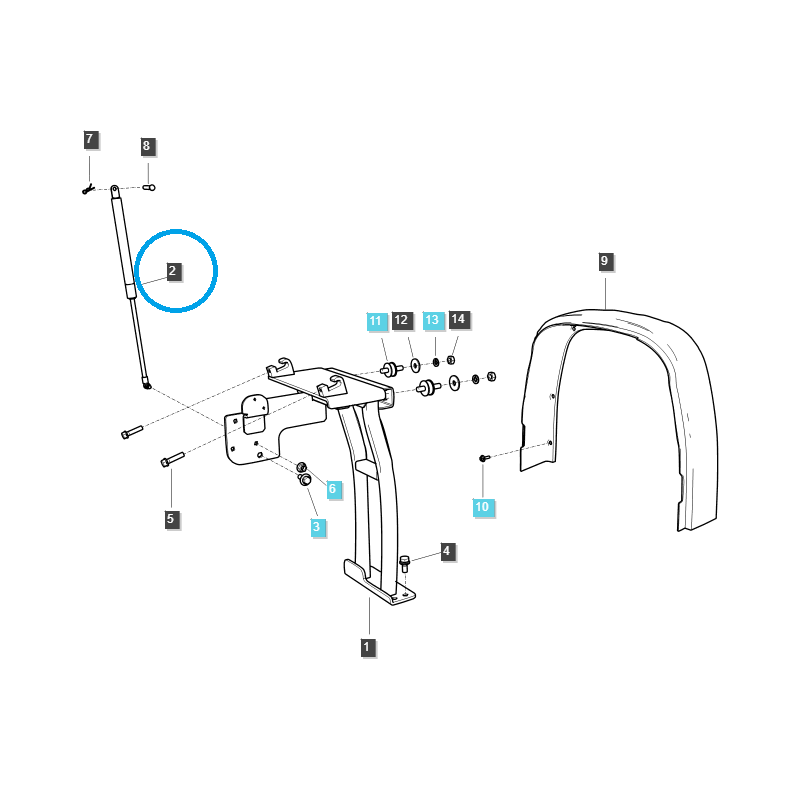 7
8
2
9
11
12
13
14
6
3
5
10
4
1