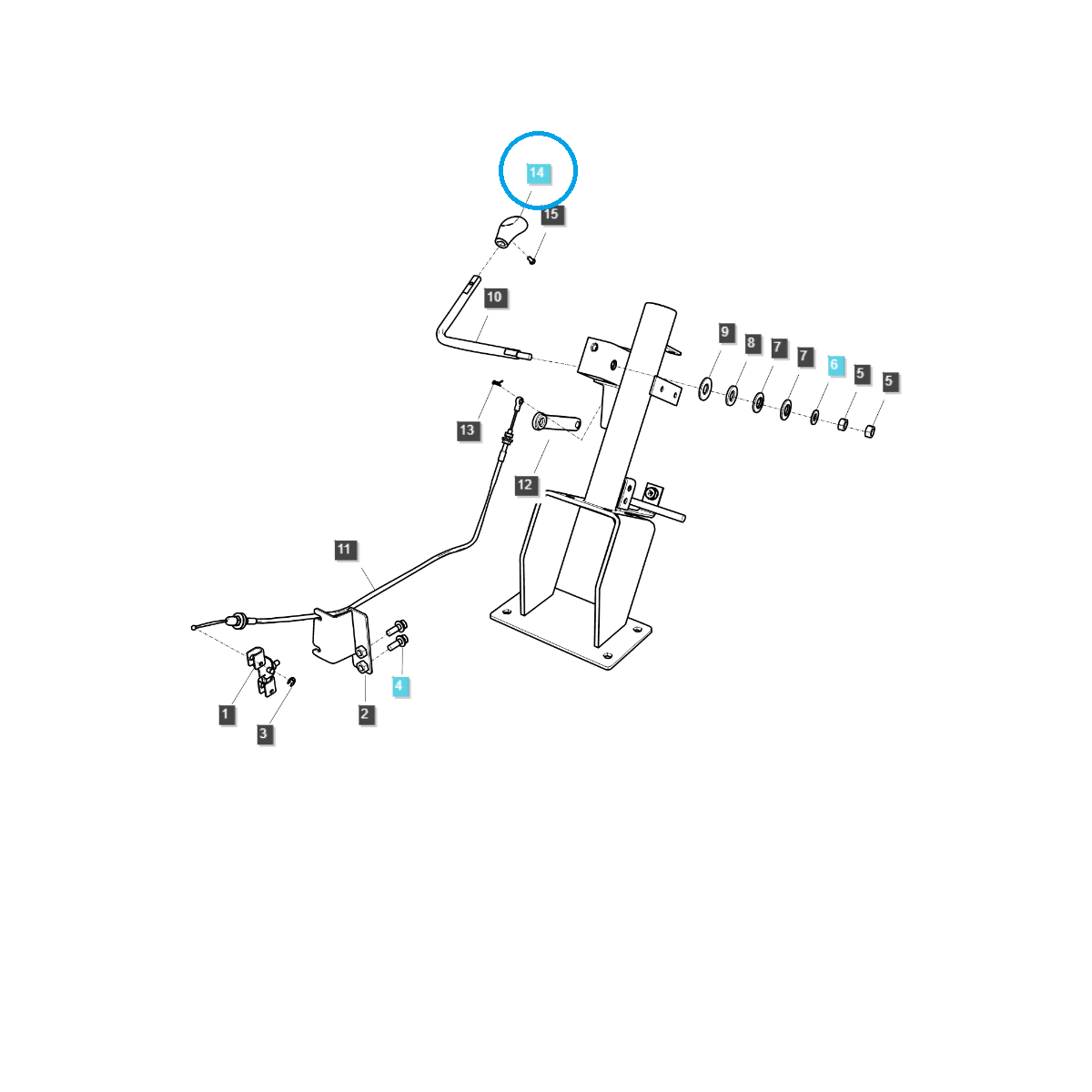 14
15
10
9
8
7
7
6
5
5
13
12
11
4
1
3
2