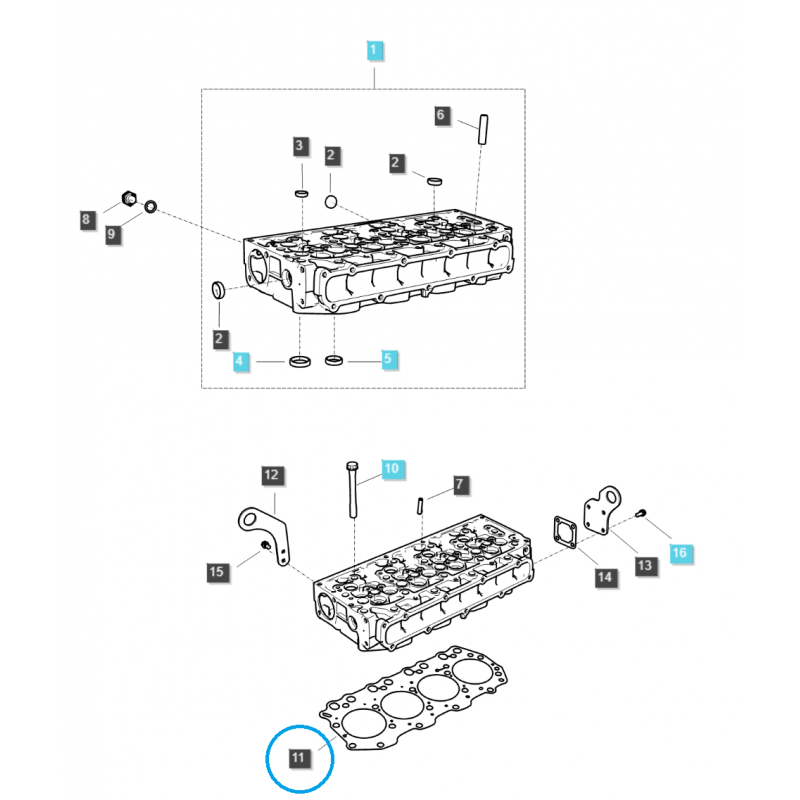 1
6
3
2
2
8
9
2
4
5
12
10
7
15
14
13
16
11