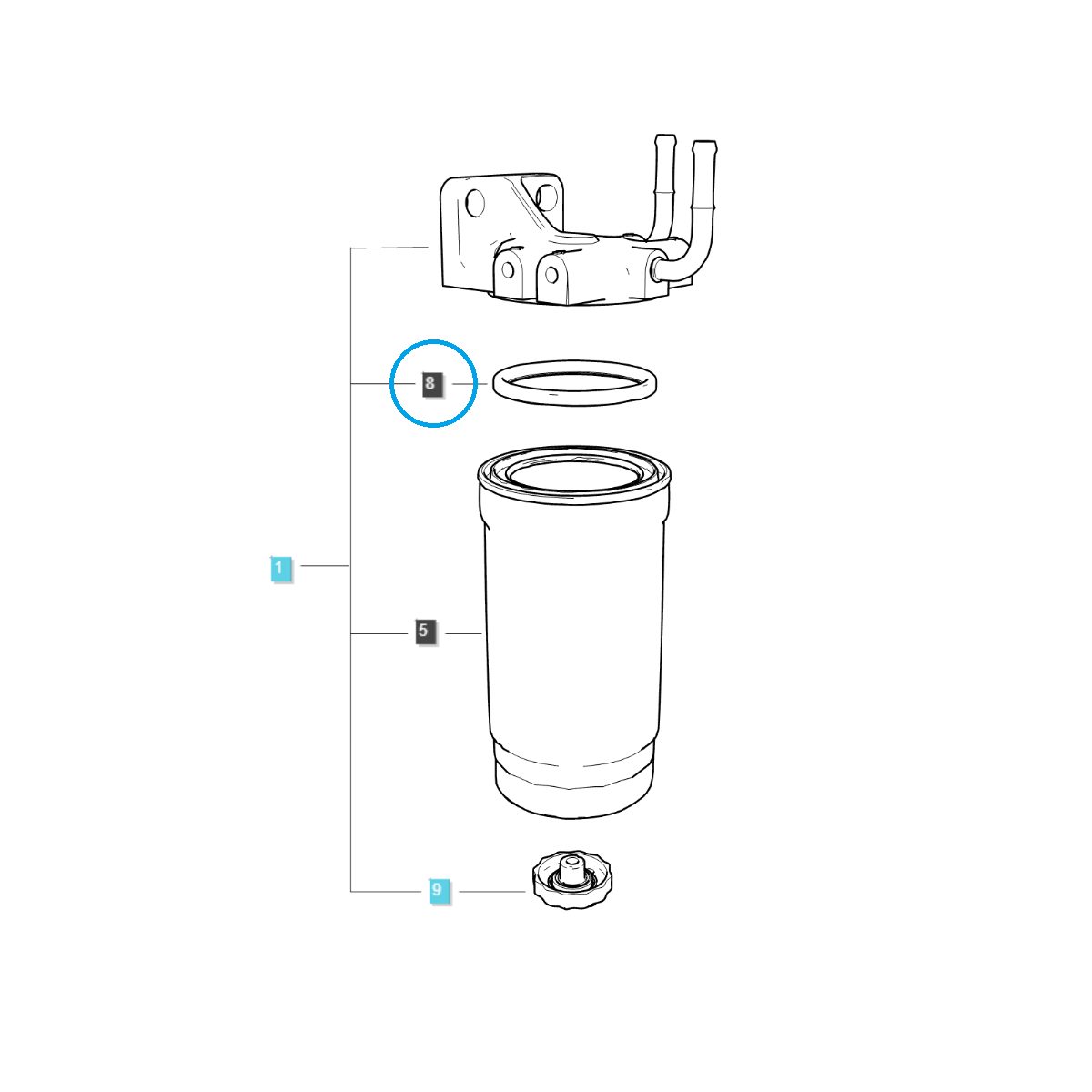 8

1

5

9