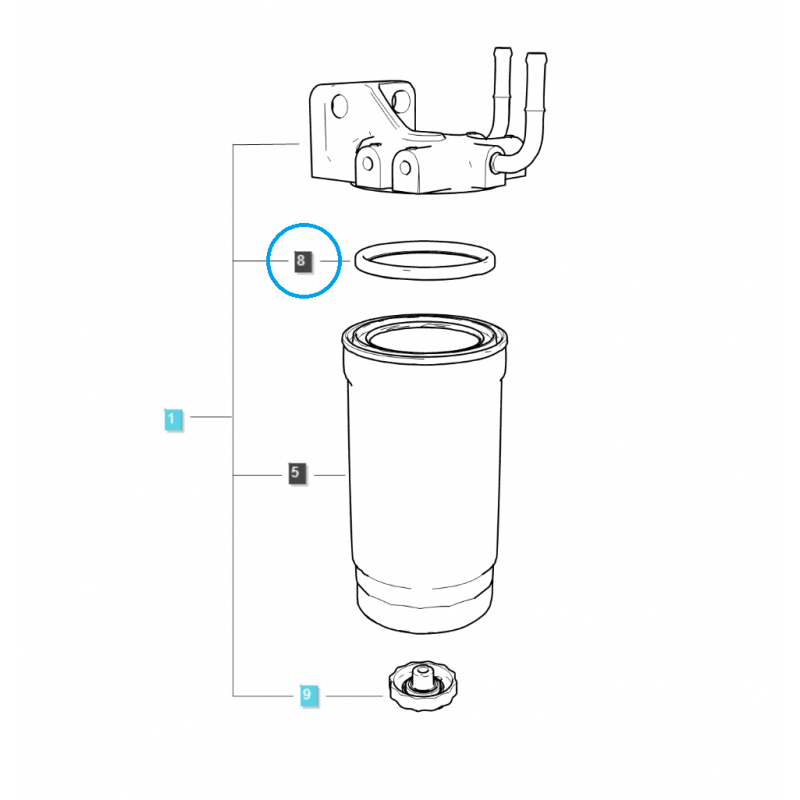 8
1
5
9