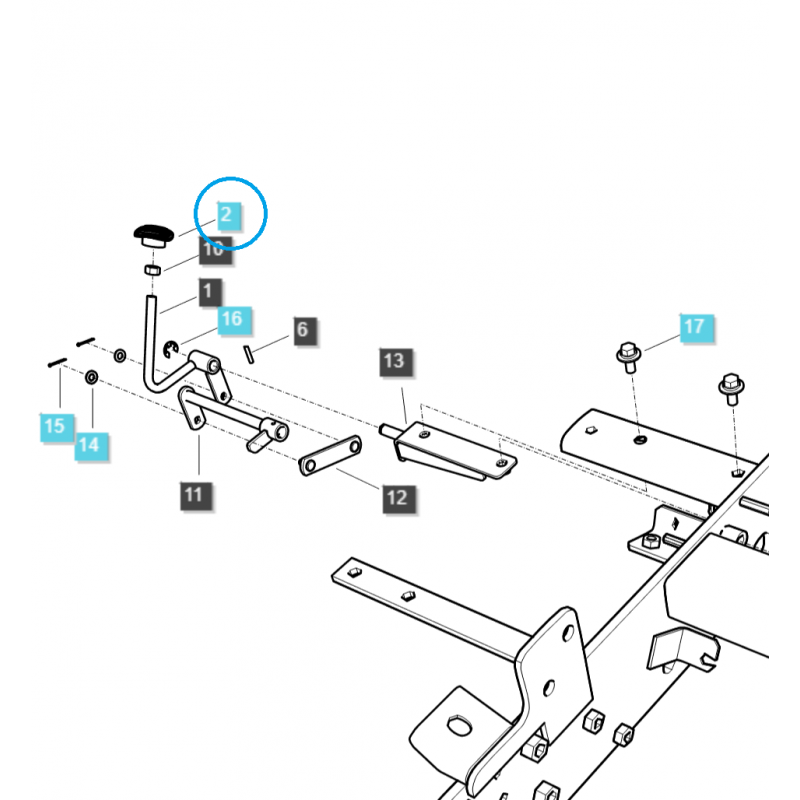 2
10
1
16
6
17
13
15
14
11
12