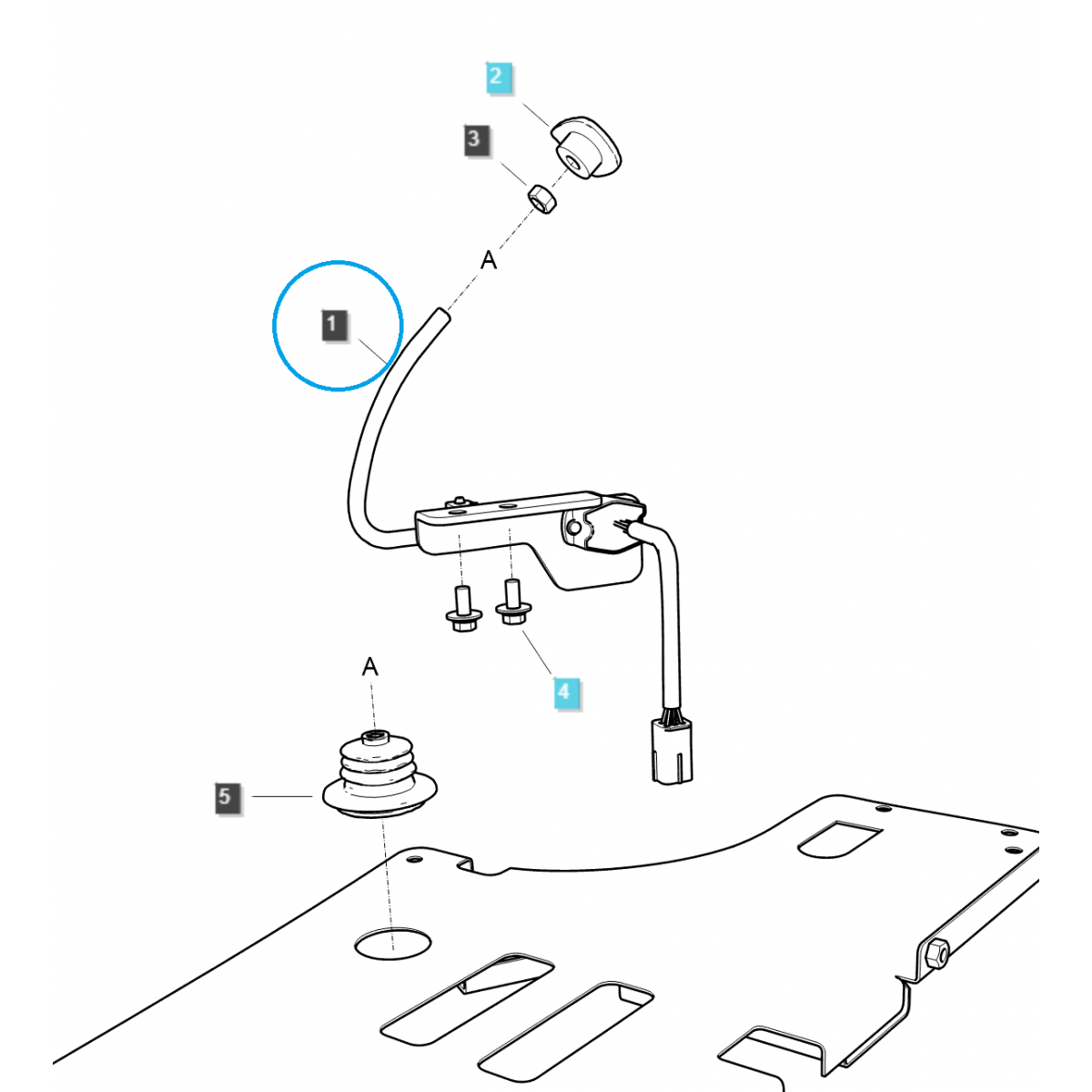 2
3
A
1
4
A
5