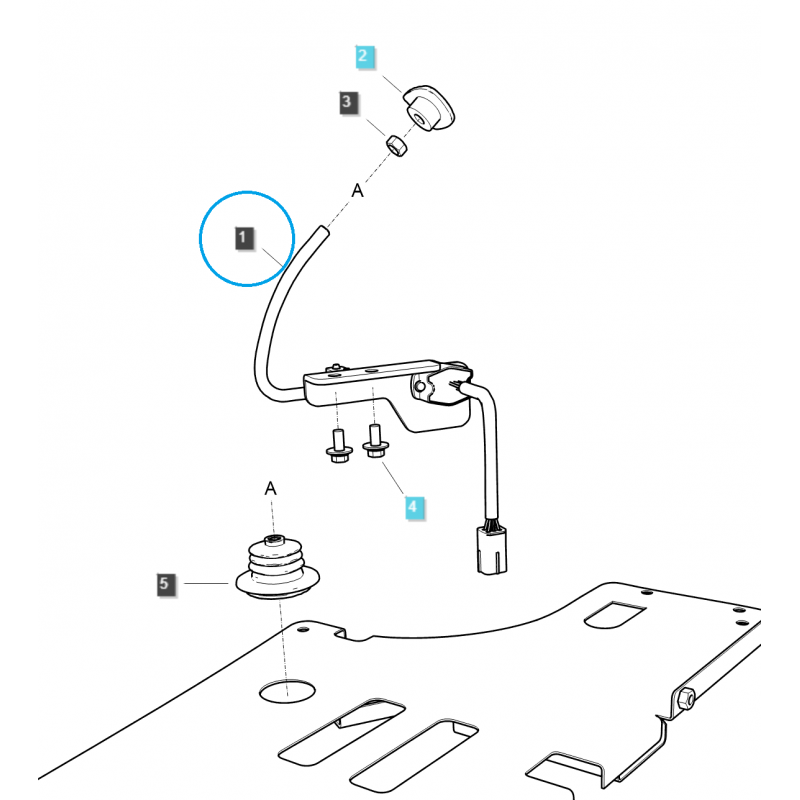 2
3
A
1
4
A
5