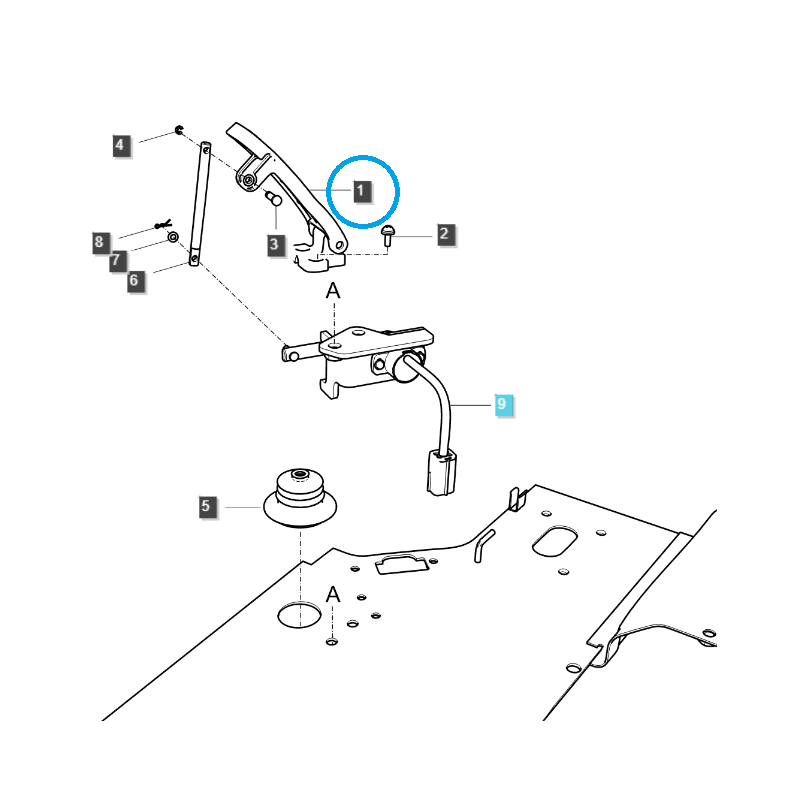 4
1
2
3
8
7
6
A
9
5
A