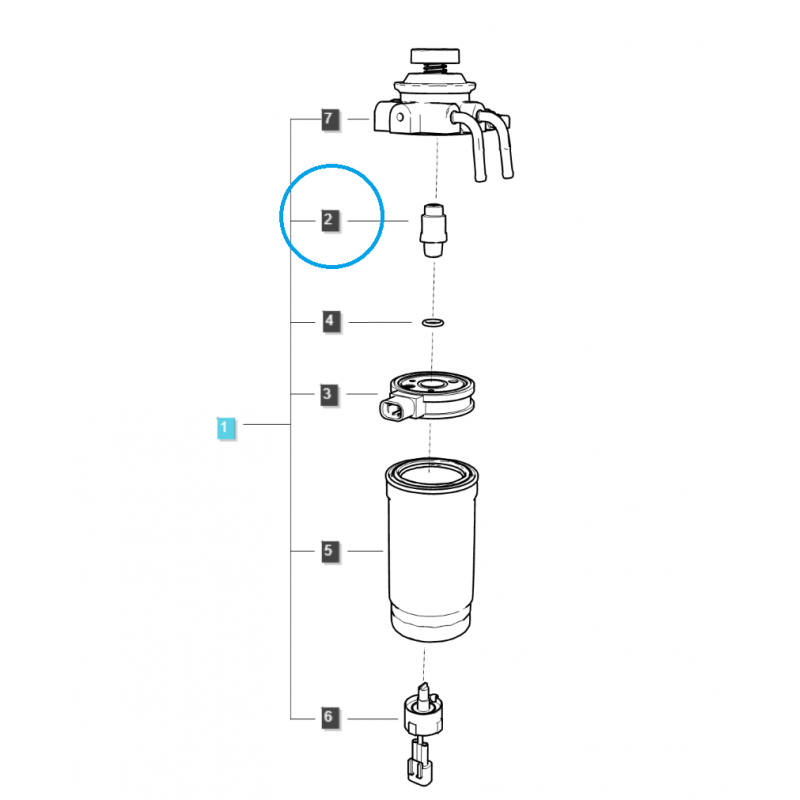 7
2
4
3
1
5
6