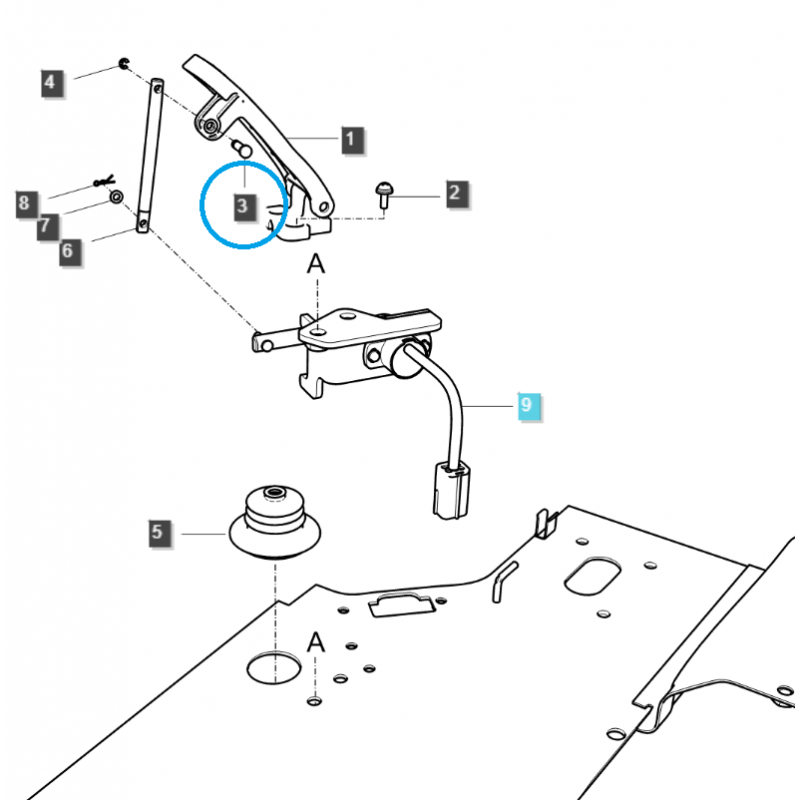 4
1
3
2
8
7
6
A
9
5
A