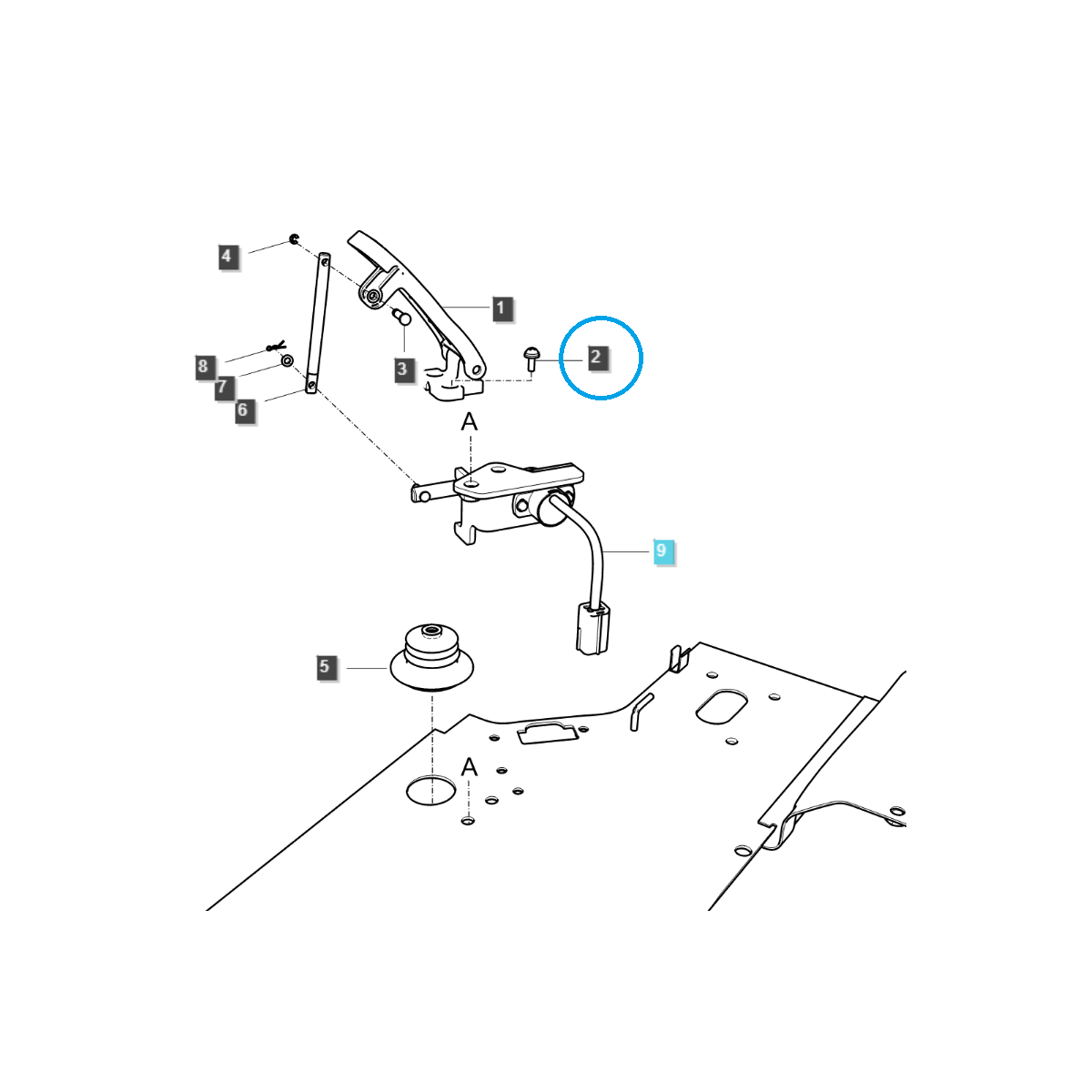 4
1
2
3
8
7
6
A
9
5
A