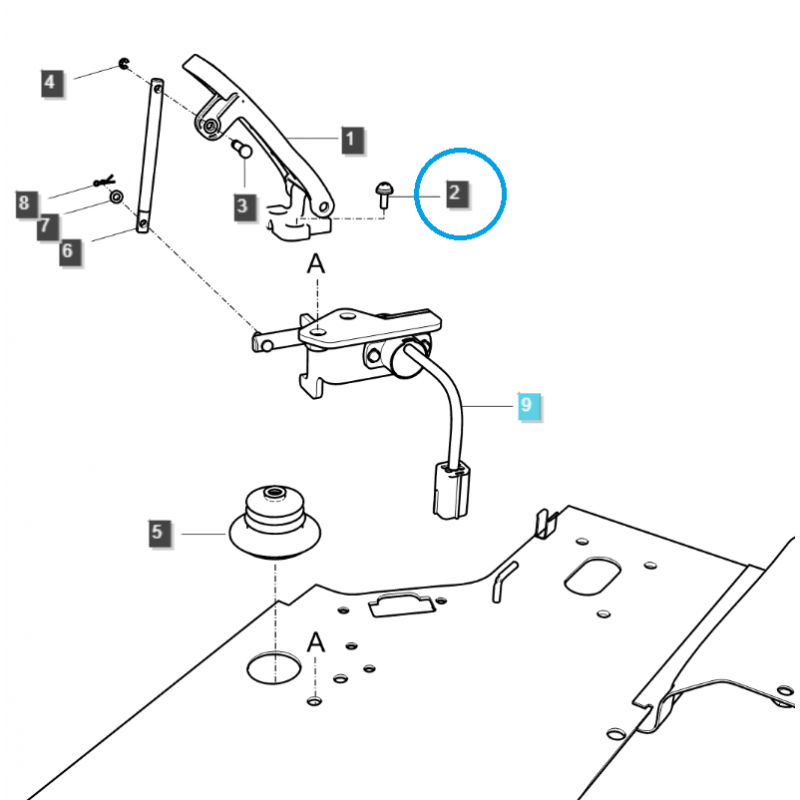 4
1
3
2
8
7
6
A
9
5
A