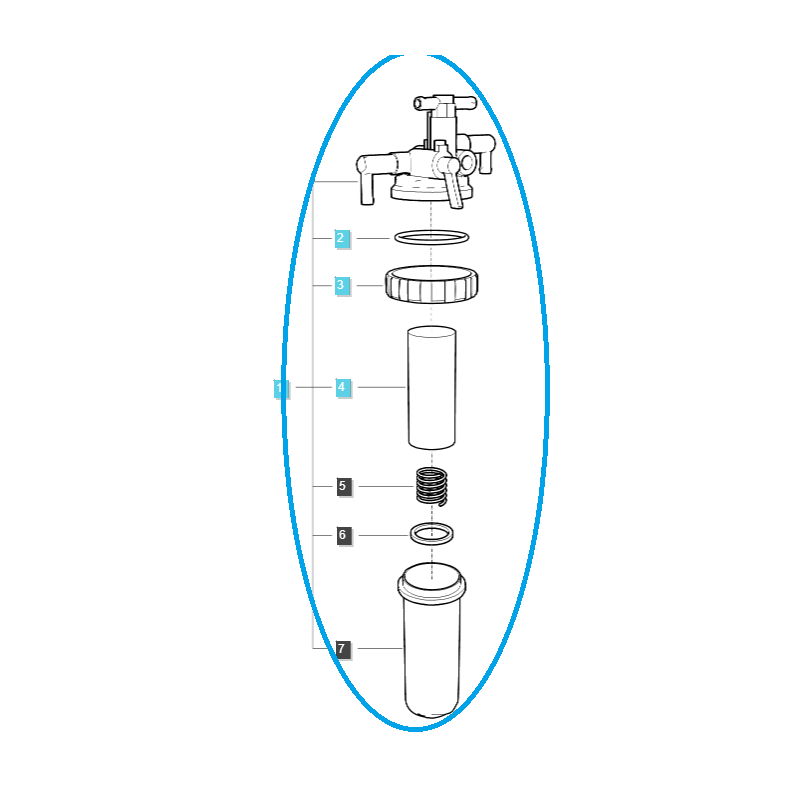 2
3
1
4
5
6
7