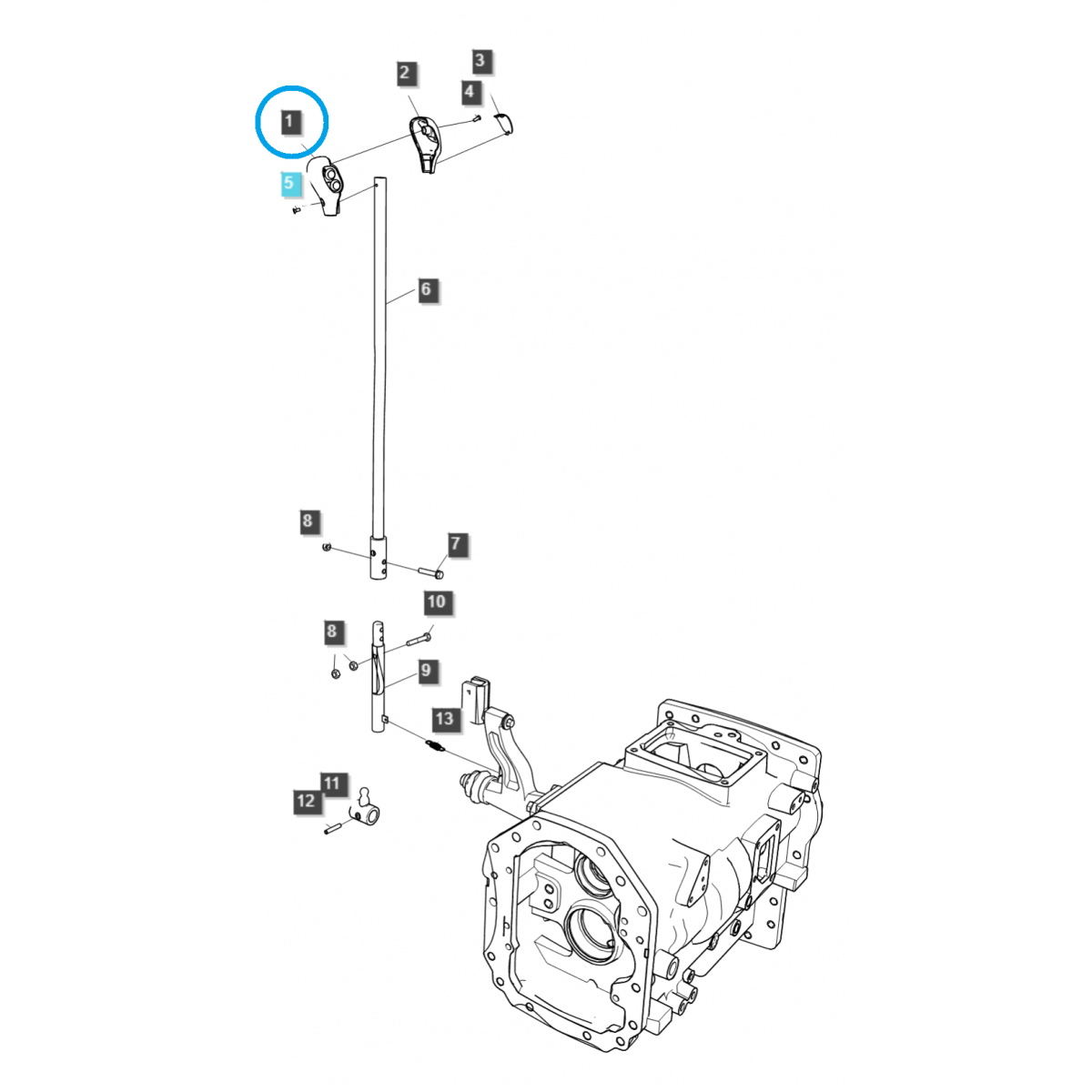 1
2
3
4
5
6
8
7
10
8
9
13
11
12