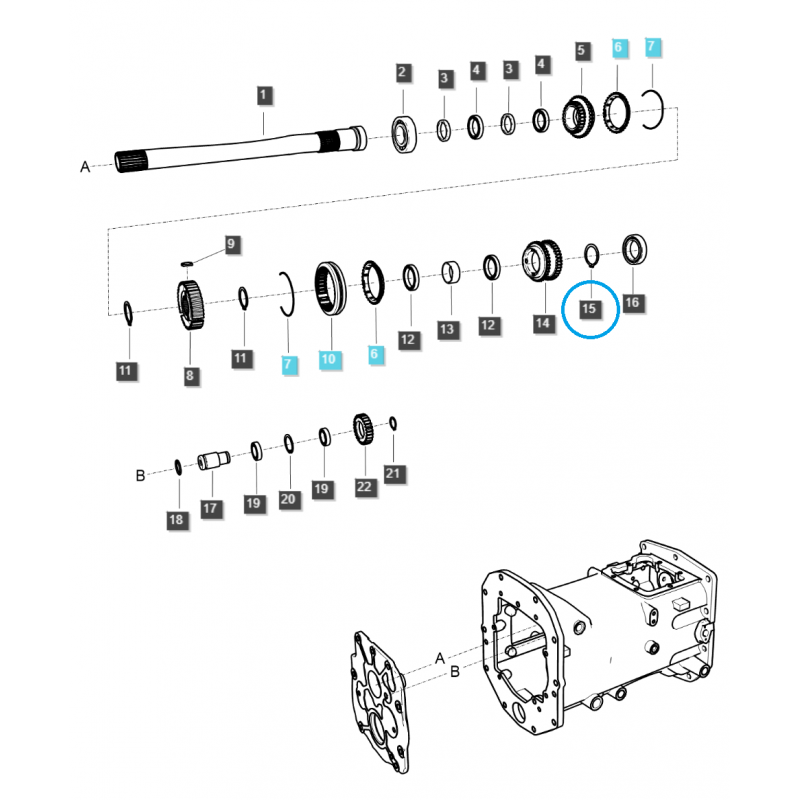 1
2
3
4
3
4
5
6
7
A

9
11
8
11
7
10
6
12
13
12
14
15
16

B
18
17
19
20
19
22
21

A
B