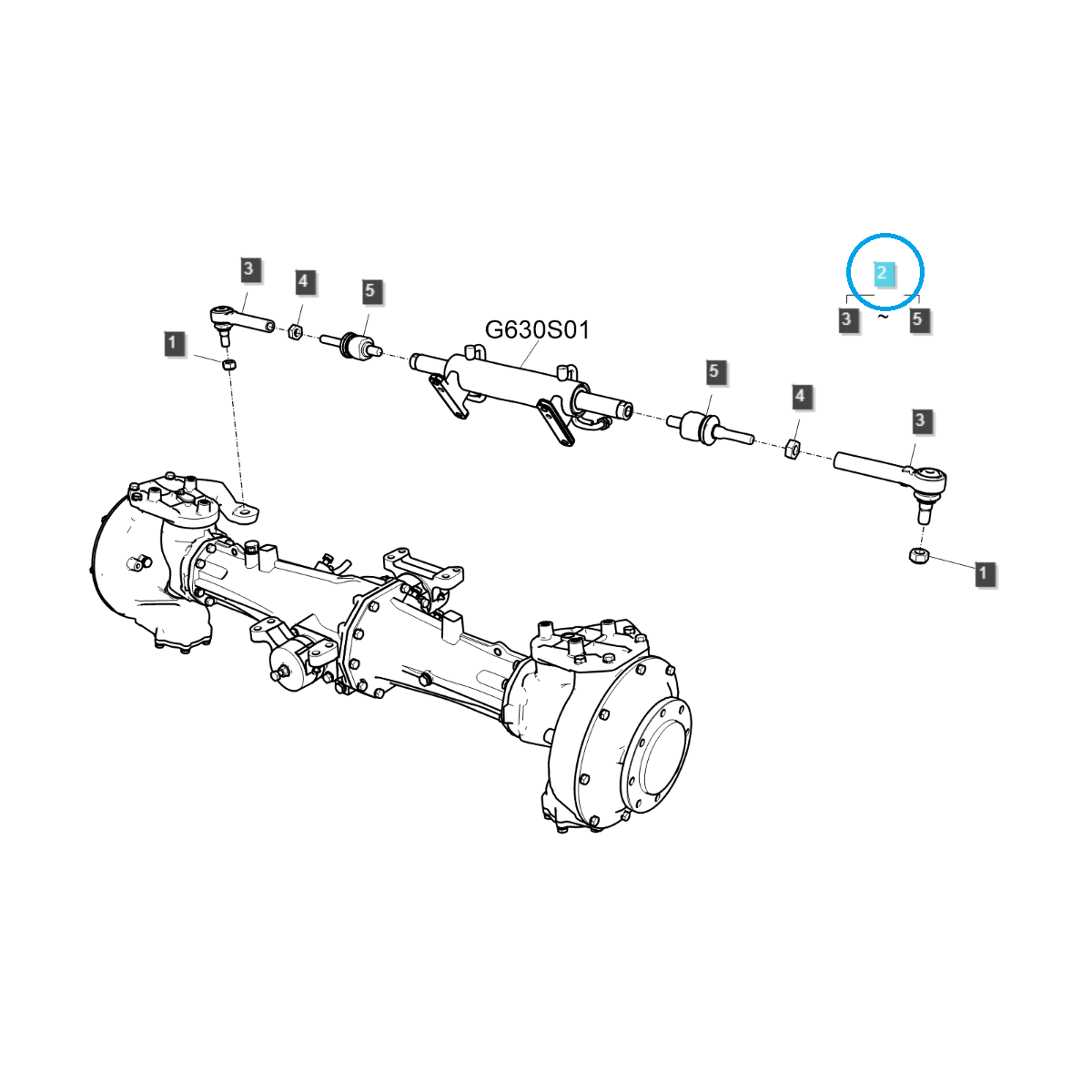 3
4
5
1
G630S01
2
3
~
5
5
4
3
1