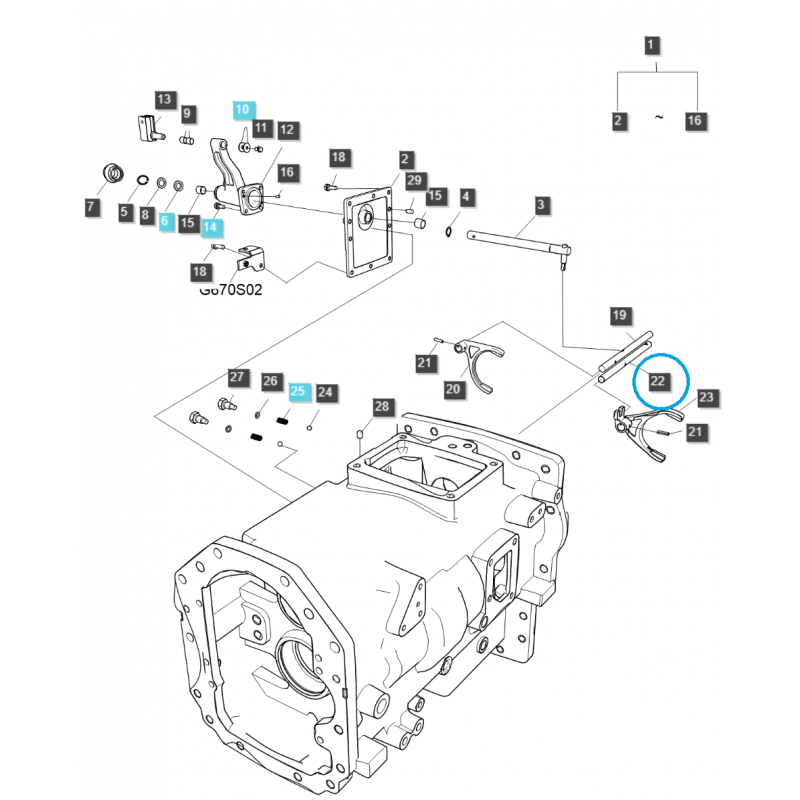 1
2 ~ 16
13
9
10
11
12
16
18
2
29
15
4
3
7
5
8
6
15
14
18
G670S02
19
21
20
22
23
21
27
26
25
24
28