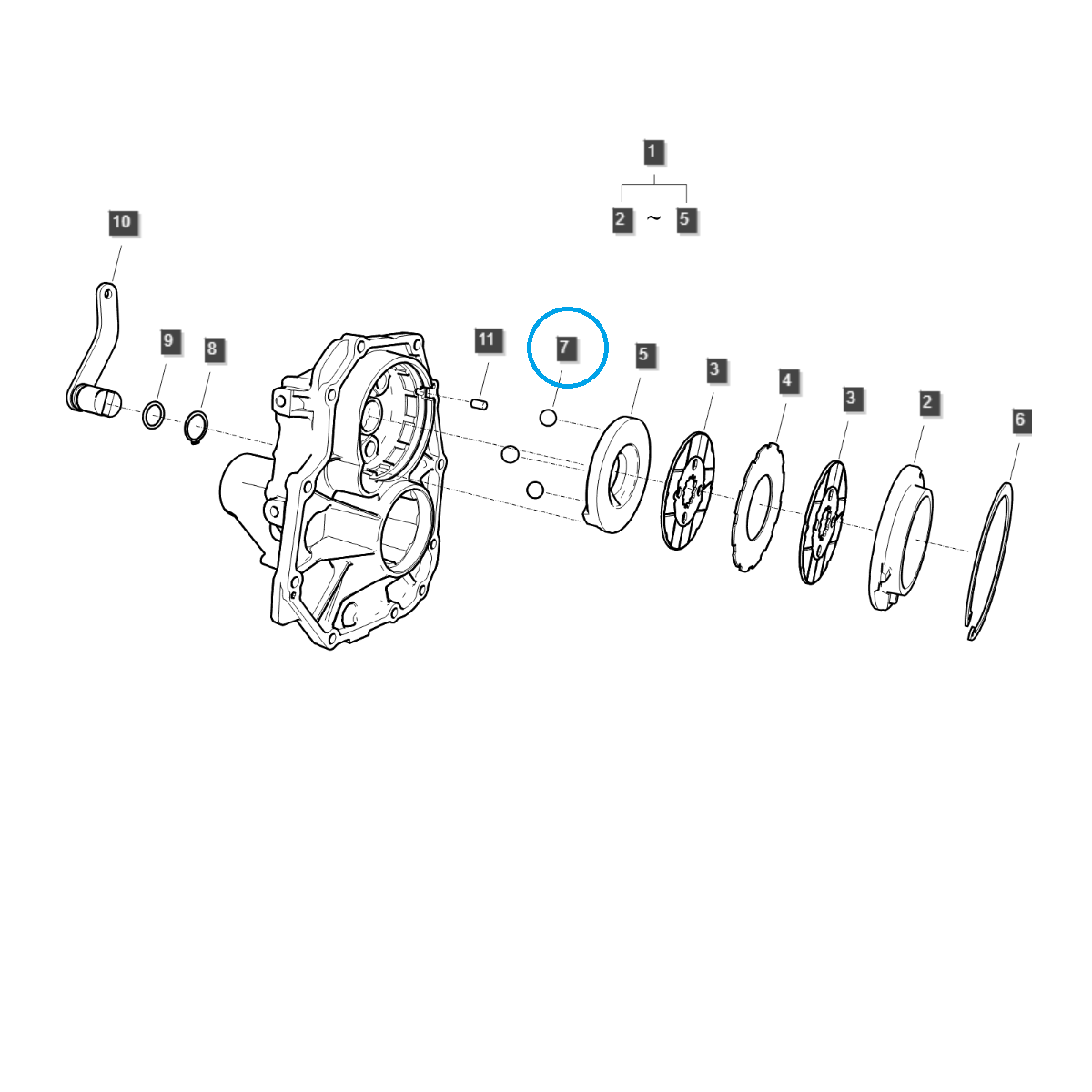 1
2 ~ 5
10
9
8
11
7
5
3
4
3
2
6