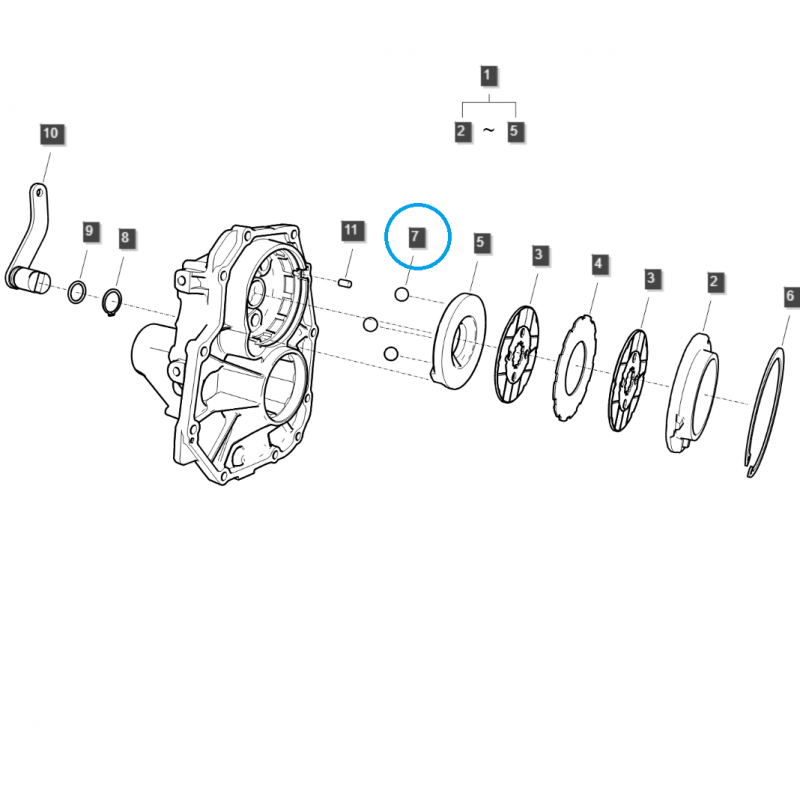 1
2 ~ 5
10
9
8
11
7
5
3
4
3
2
6