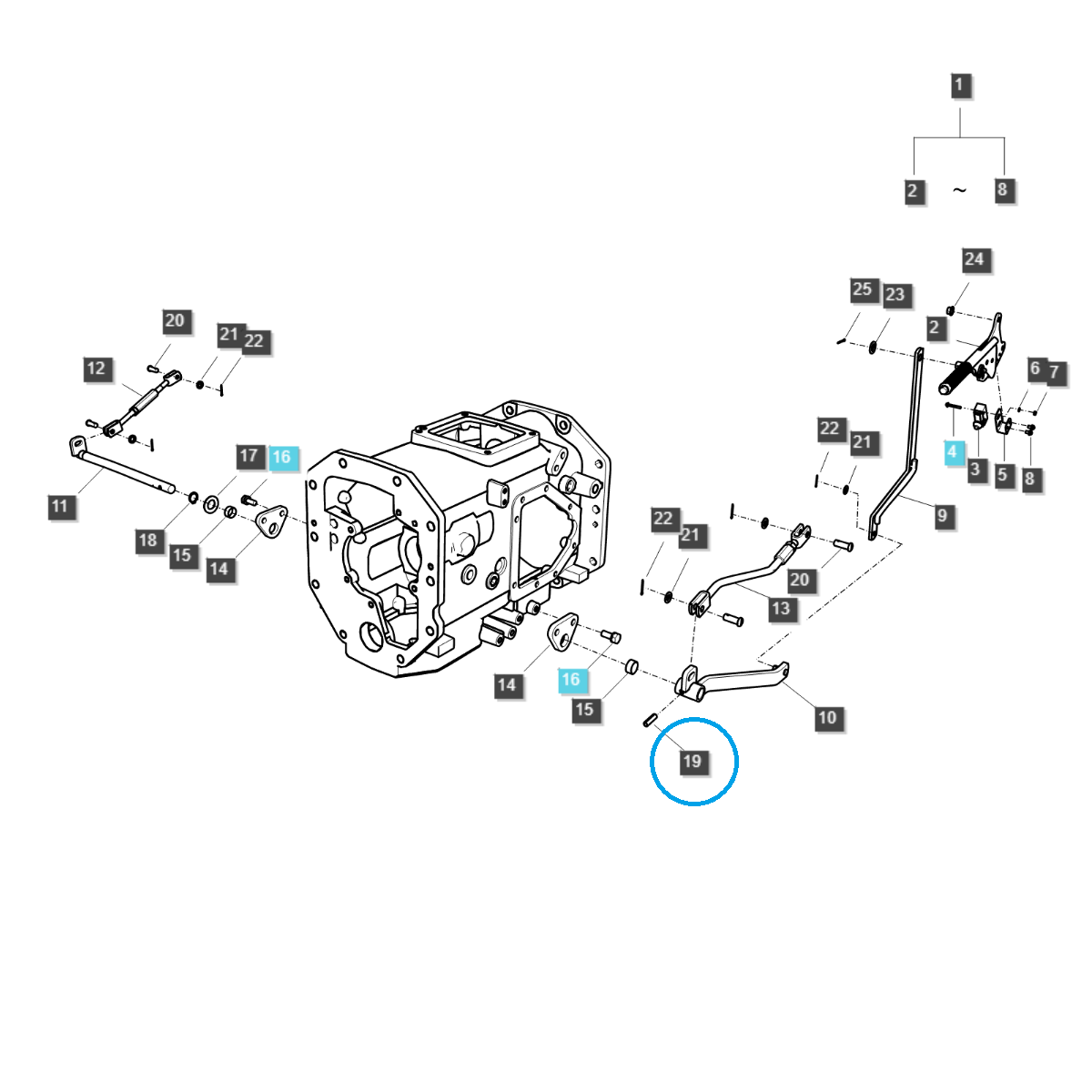 1
2 ~ 8
24
25 23
2
6 7
4 3 5 8
22 21
9
20
21 22
12
11
17 16
18 15 14
22 21
20
13
14 16
15
10
19