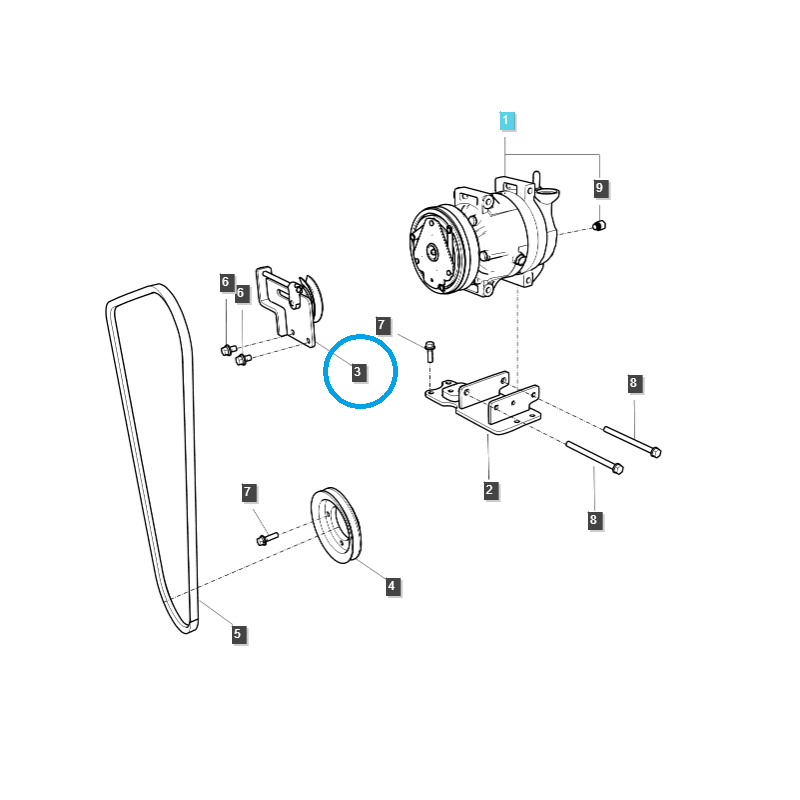 1
9
6
6
7
3
8
2
8
7
4
5