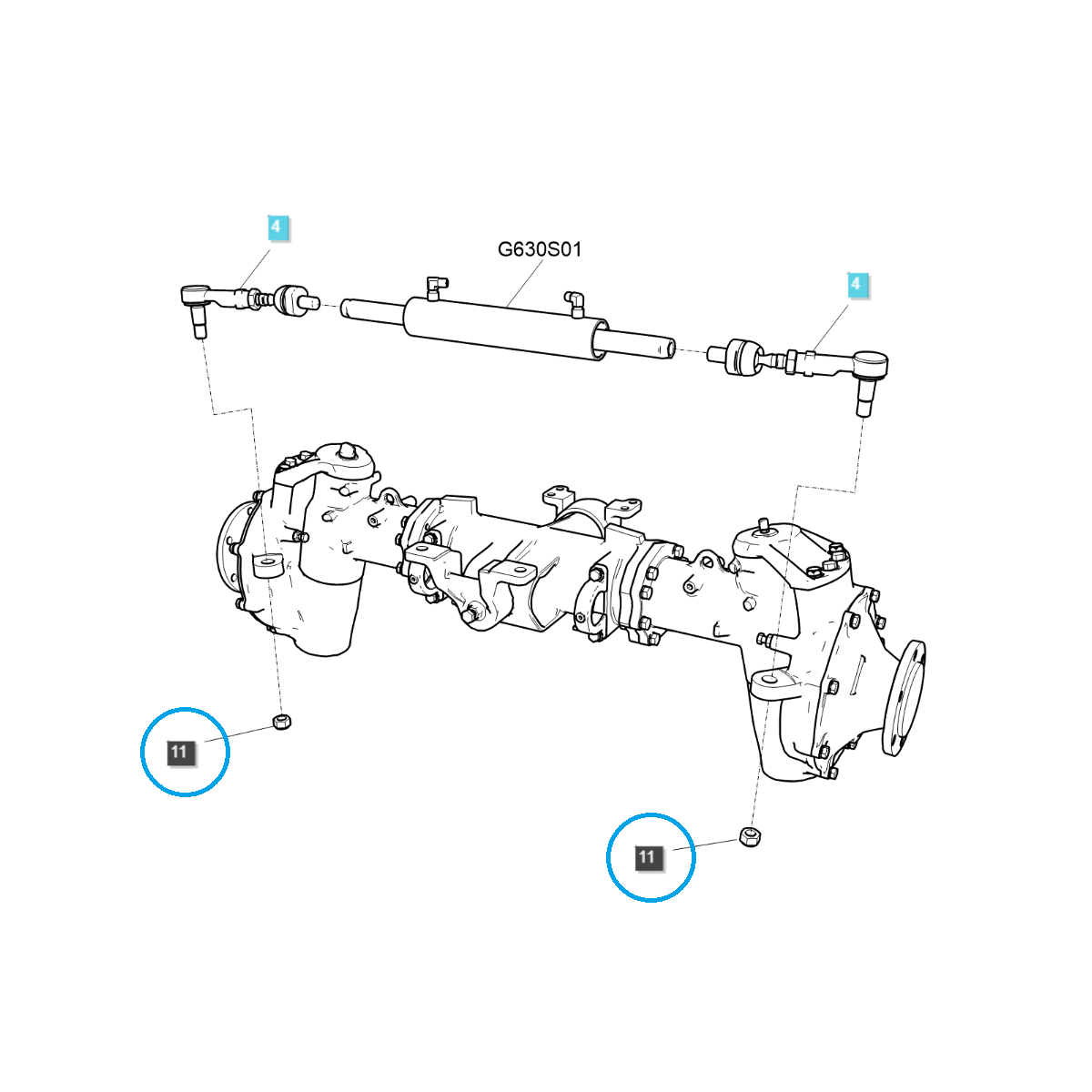 4
G630S01
4
11
11