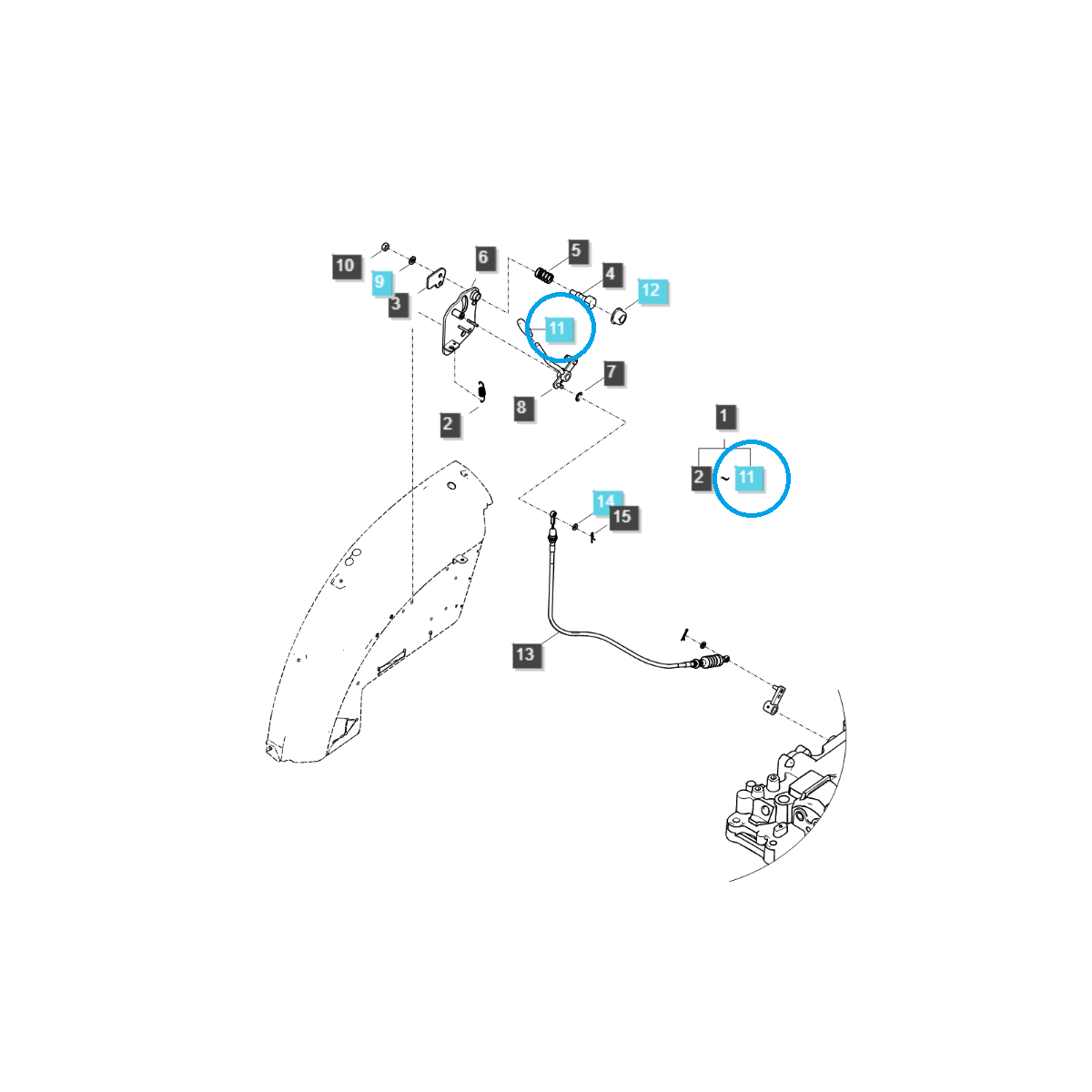 10
9
3
6
5
4
12
11
7
8
2
1
2
~
11
14
15
13