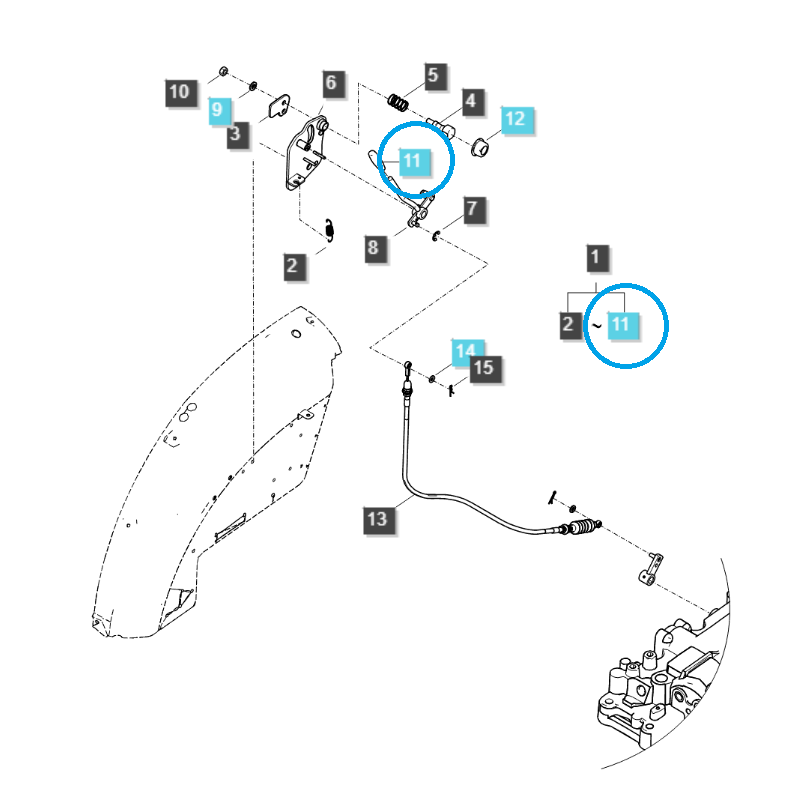 10
9
3
6
5
4
12
11
7
8
2
1
2 ~ 11
14
15
13