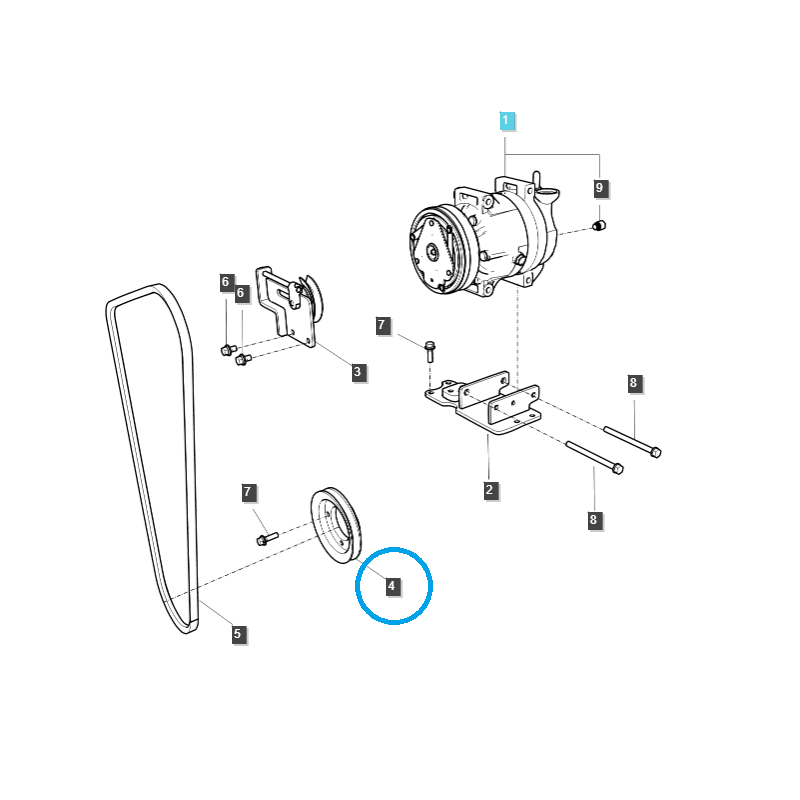 1
9
6
6
7
3
8
2
8
7
4
5