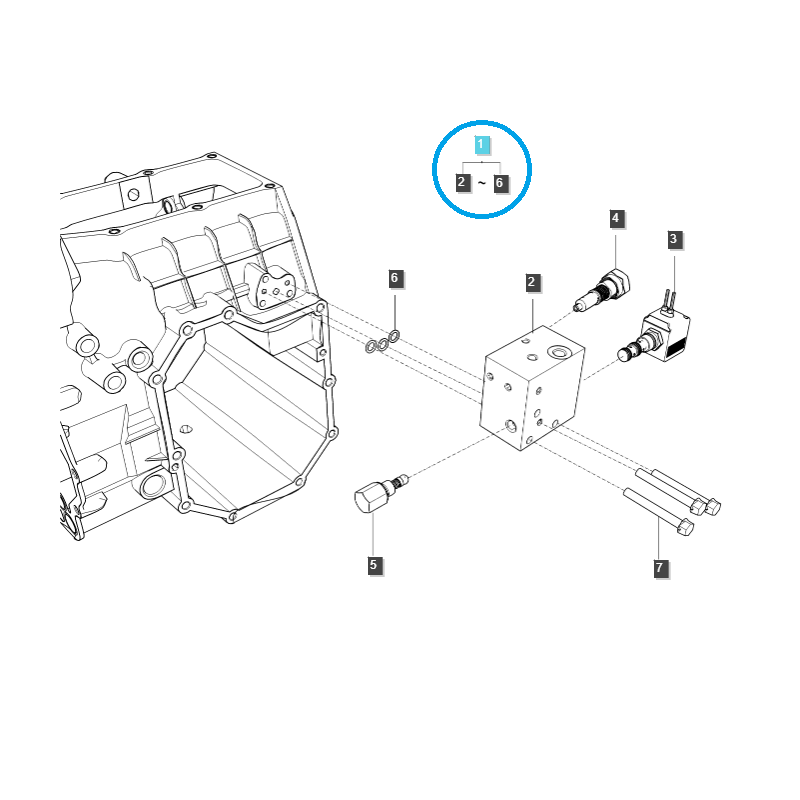 1
2 ~ 6
4
3
6
2
5
7