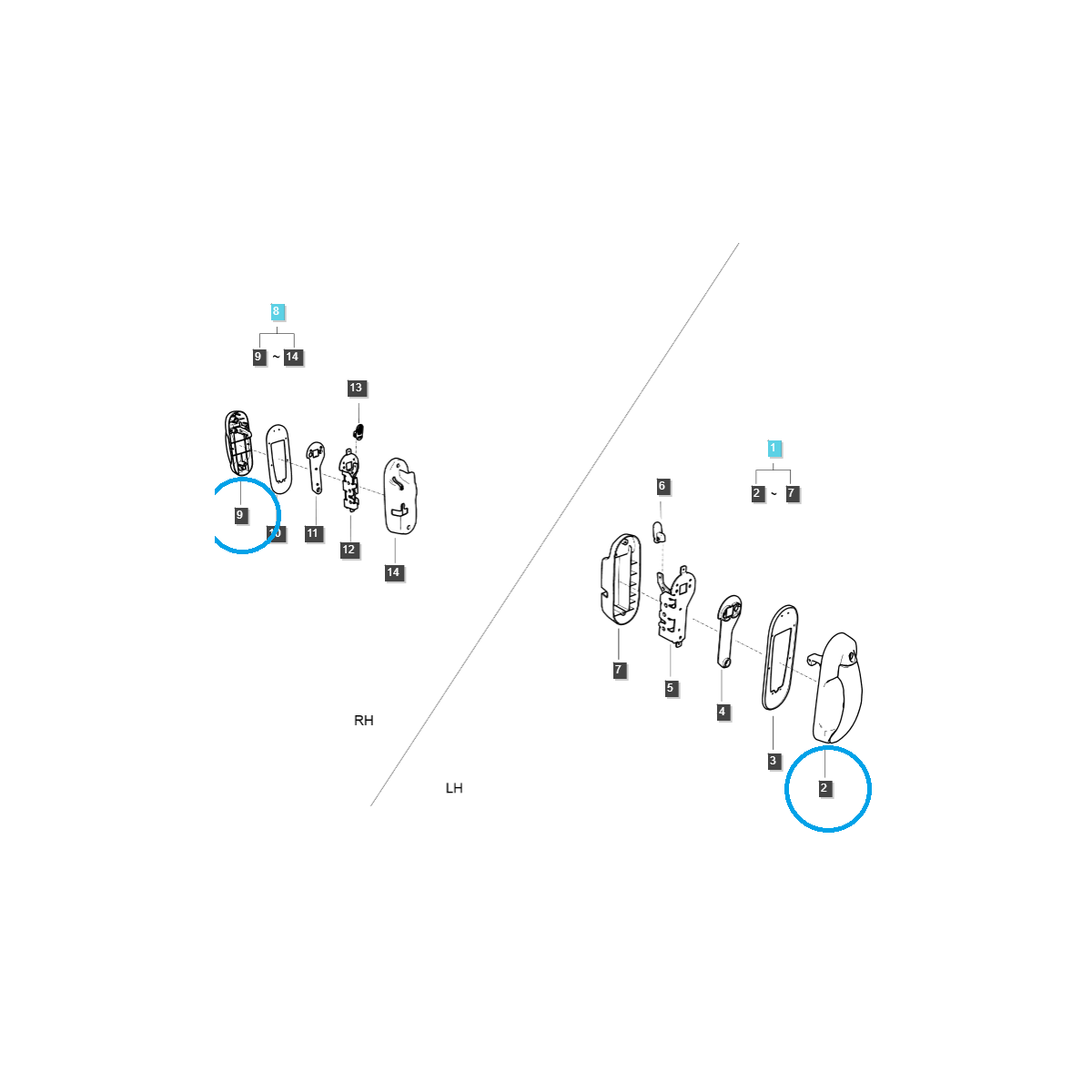 8

9 ~ 14

13

9

10

11

12

14

RH

LH

1

2 ~ 7

6

7

5

4

3

2