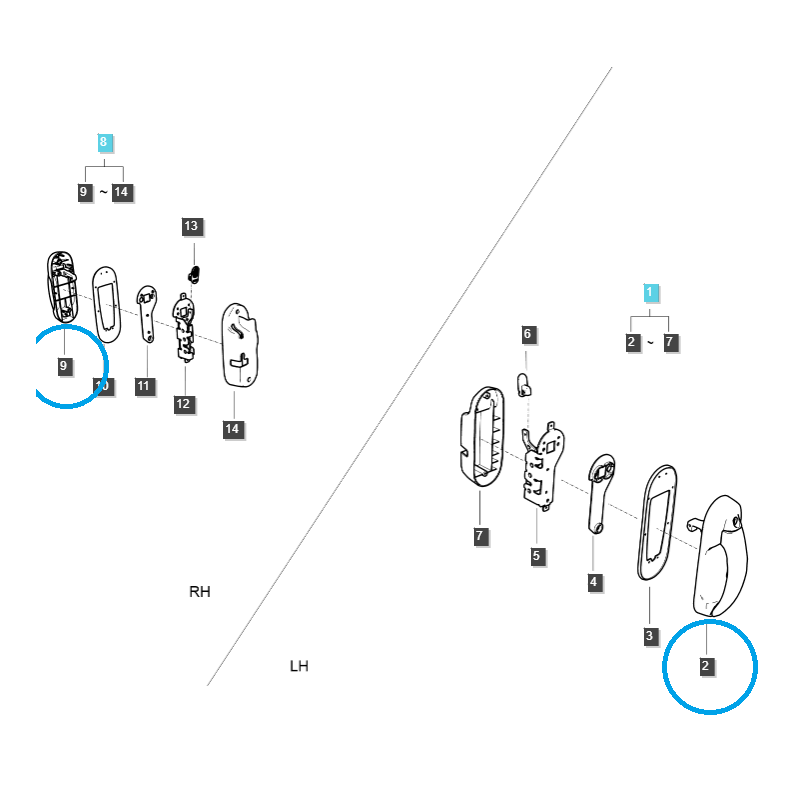 8

9 ~ 14

13

9

10

11

12

14

RH

LH

1

2 ~ 7

6

7

5

4

3

2