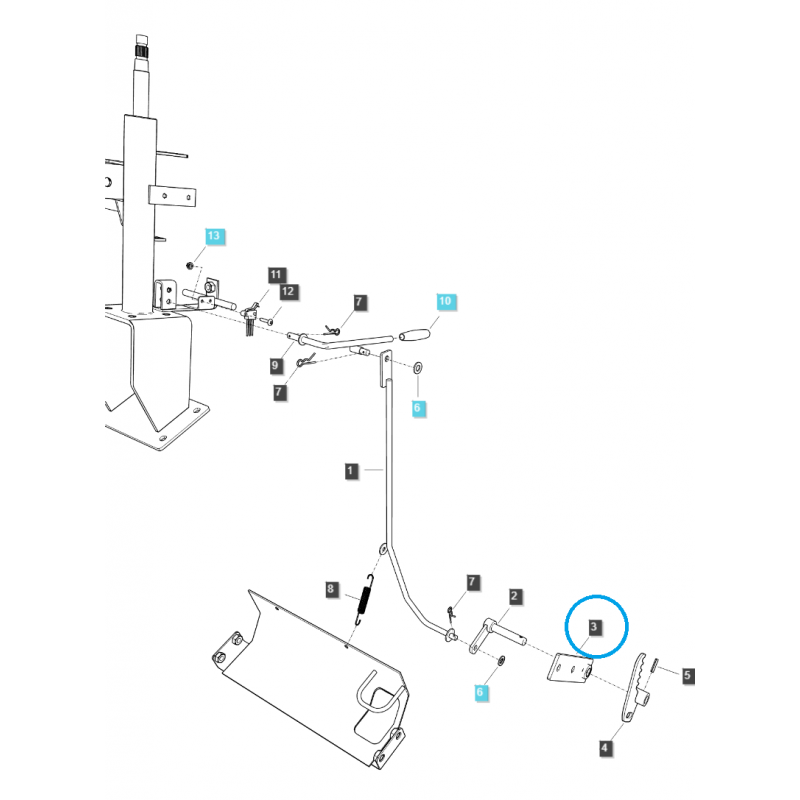 13
11
12
7
10
9
7
6
1
8
7
2
3
6
5
4