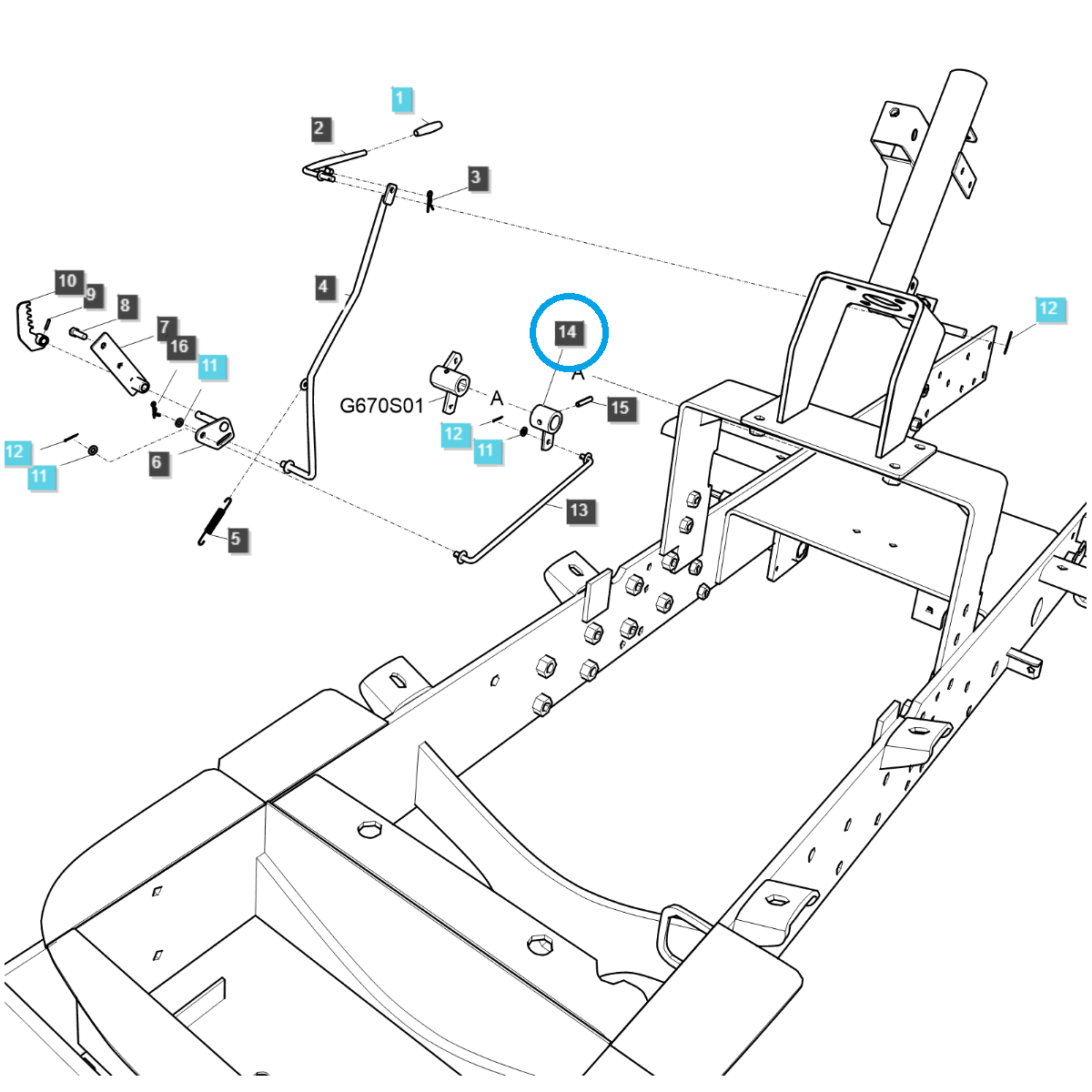 1
2
3
10
9
8
7
16
11
4
14
12
A
G670S01
A
15
12
11
12
11
6
13
5