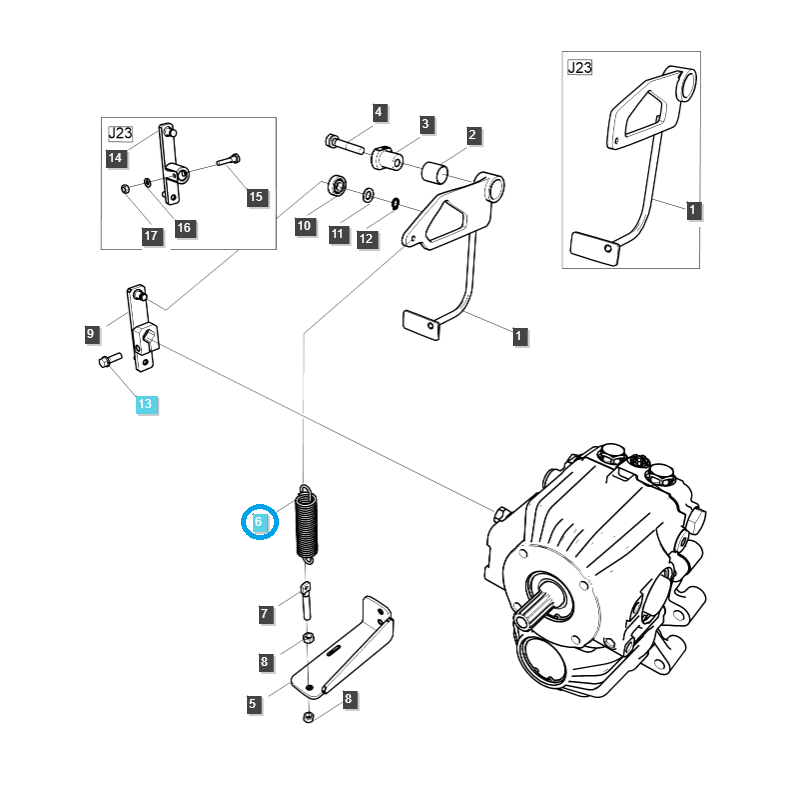 J23
1
J23
14
15
16
17
4
3
2
10
11
12
1
9
13
6
7
8
5
8