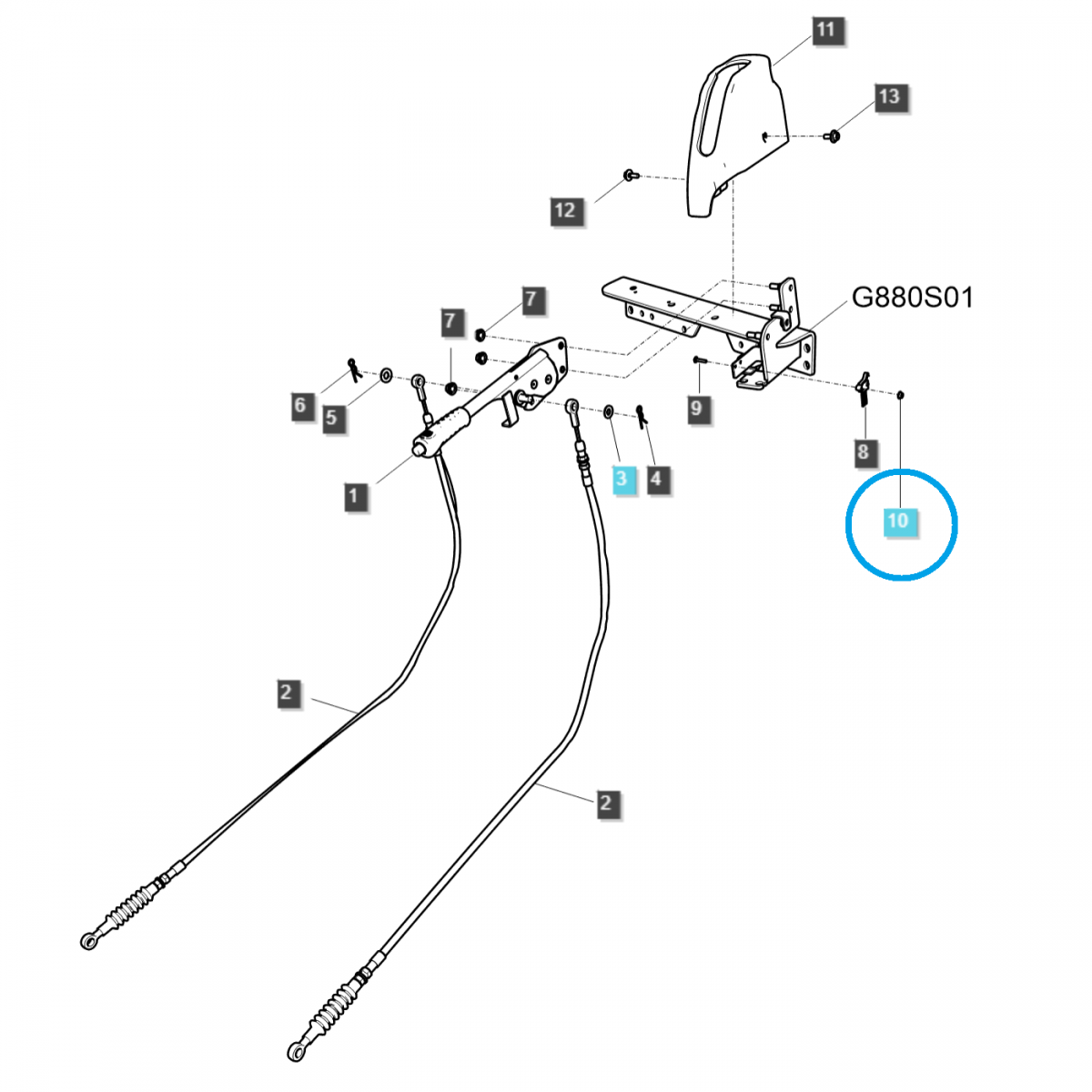 11
13
12
G880S01
7
7
6
5
9
8
1
3
4
10
2
2