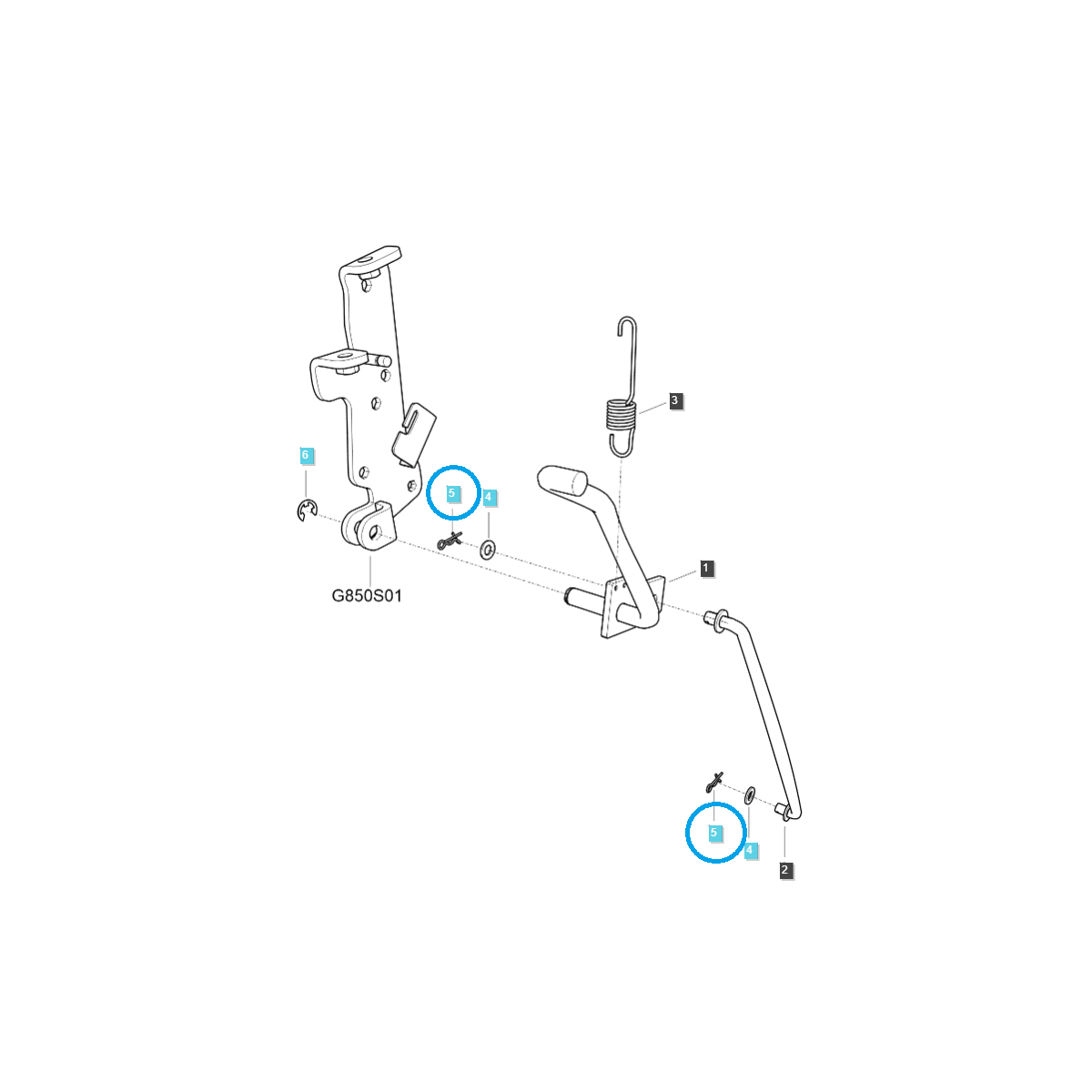 3

6

5

4

1

G850S01

5

4

2