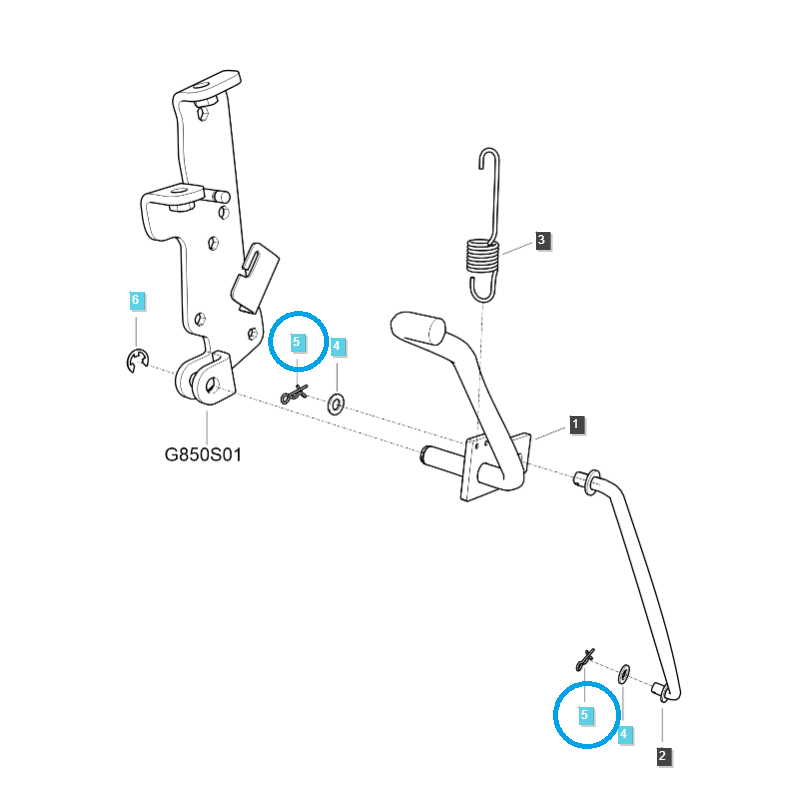 3

6

5

4

1

G850S01

5

4

2