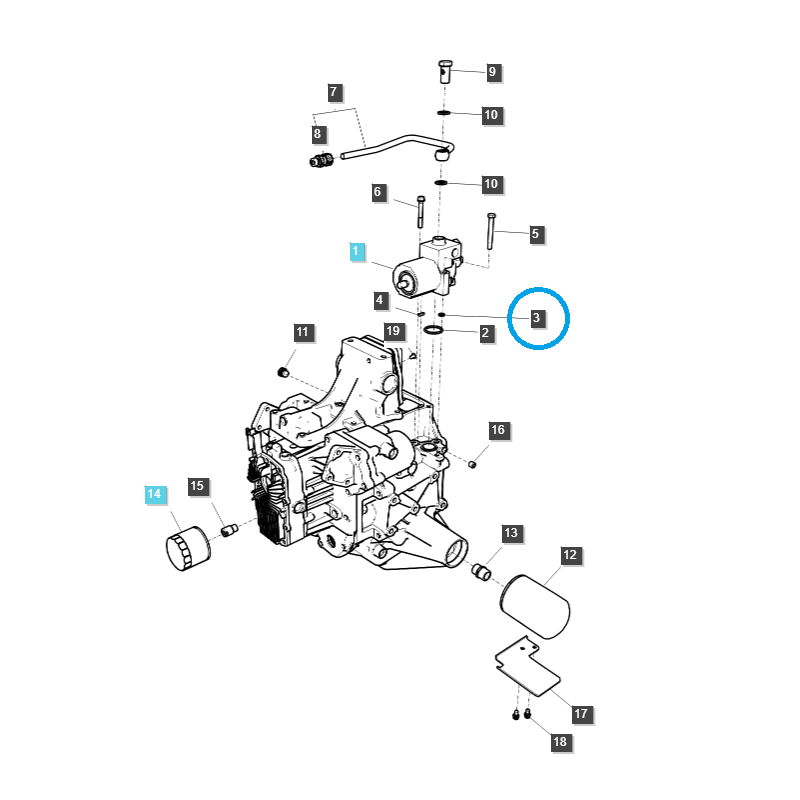 9
7
10
8
10
6
5
1
4
3
2
11
19
16
14
15
13
12
17
18