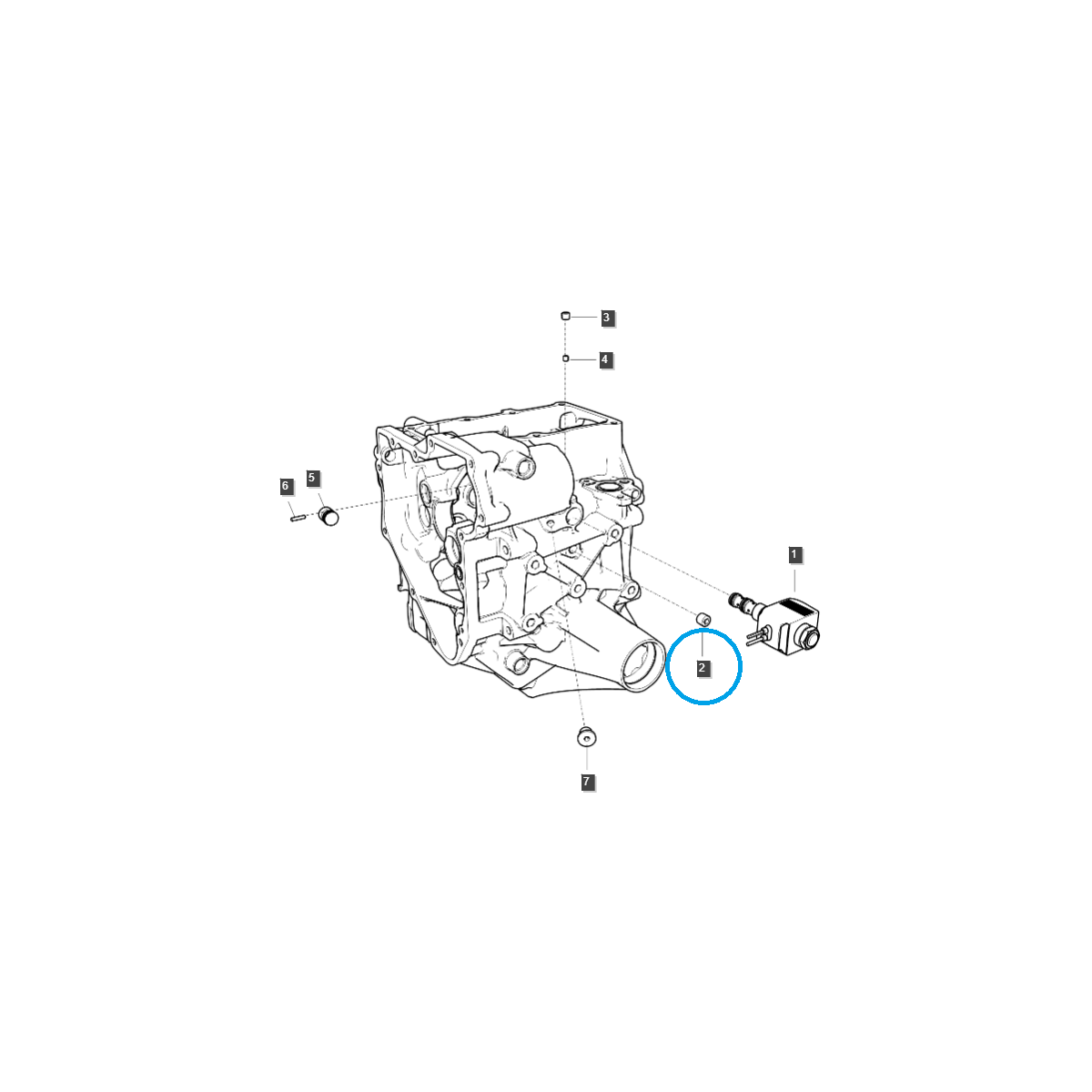 3
4
6
5
1
2
7