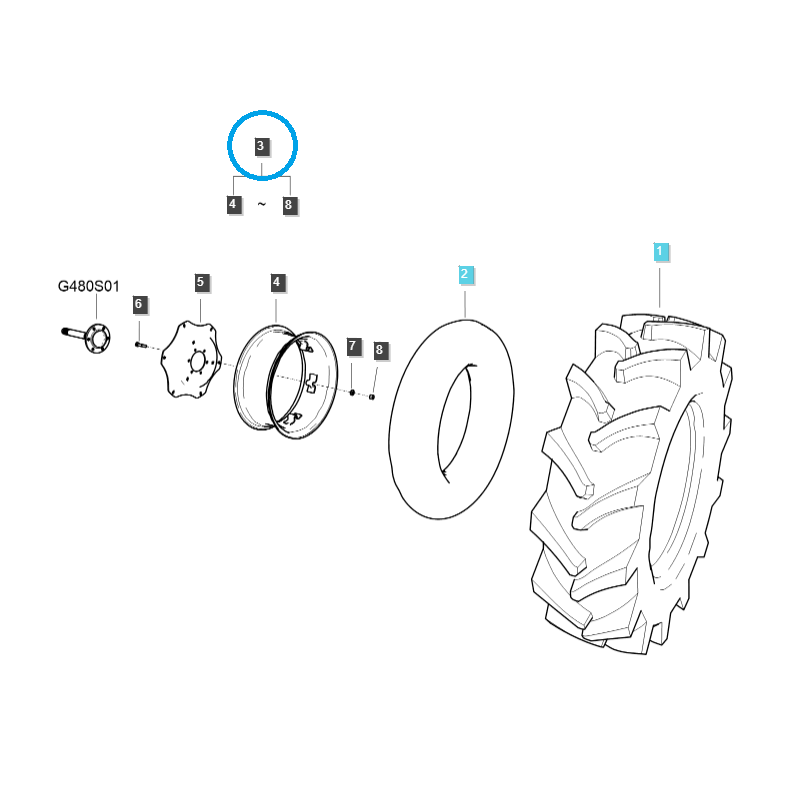 3

4 ~ 8

G480S01

6

5

4

7

8

2

1