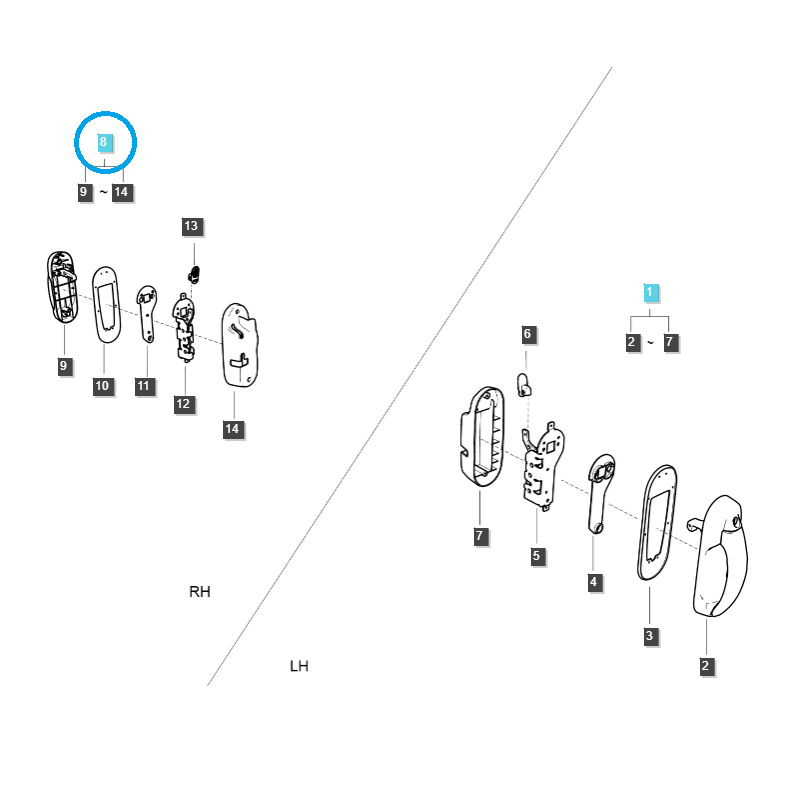 8
9 ~ 14

13

9
10
11
12
14

1
2 ~ 7

6

7
5
4
3
2

RH

LH