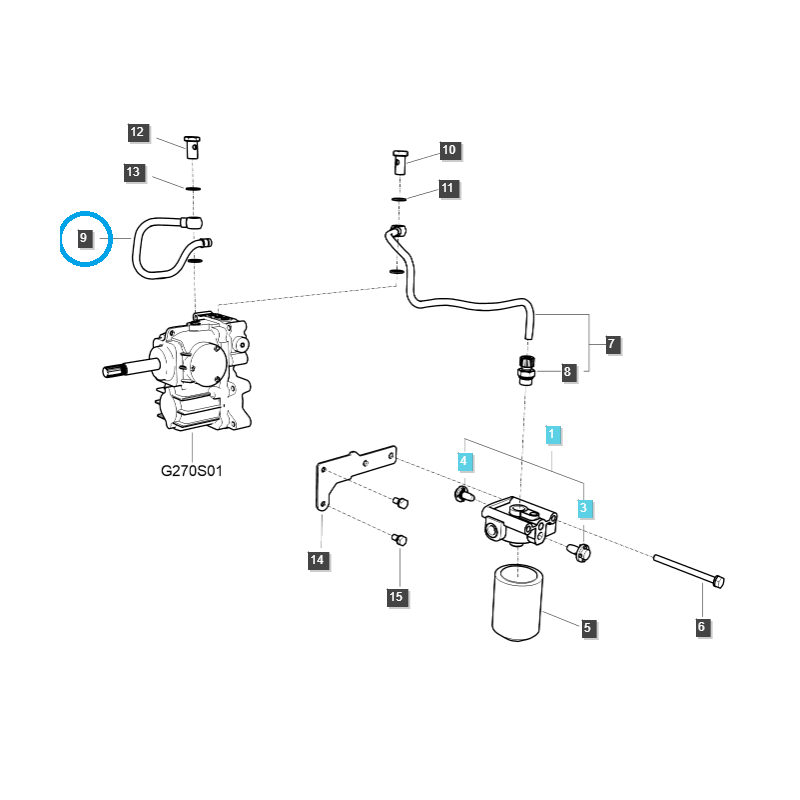 12
13
9
10
11
7
8
G270S01
1
4
3
14
15
5
6